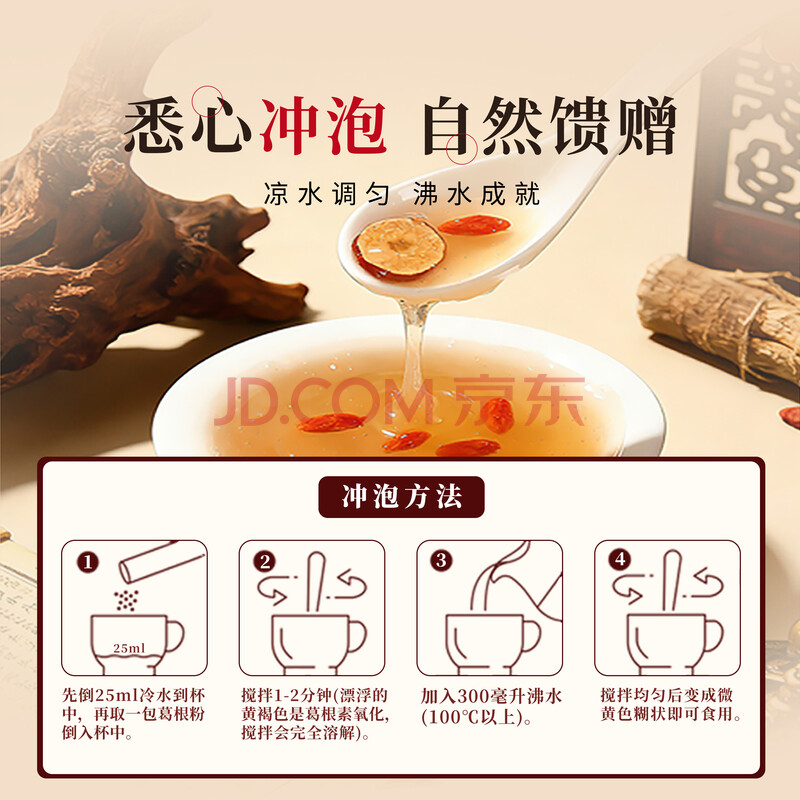 悉心冲泡 自然馈赠

凉水调匀 沸水成就

JD.COM 京东

冲泡方法

1

25ml

先倒25ml冷水到杯中，再取一包葛根粉倒入杯中。

2

搅拌1-2分钟(漂浮的黄褐色是葛根素氧化，搅拌会完全溶解)。

3

加入300毫升沸水(100℃以上)。

4

搅拌均匀后变成微黄色糊状即可食用。