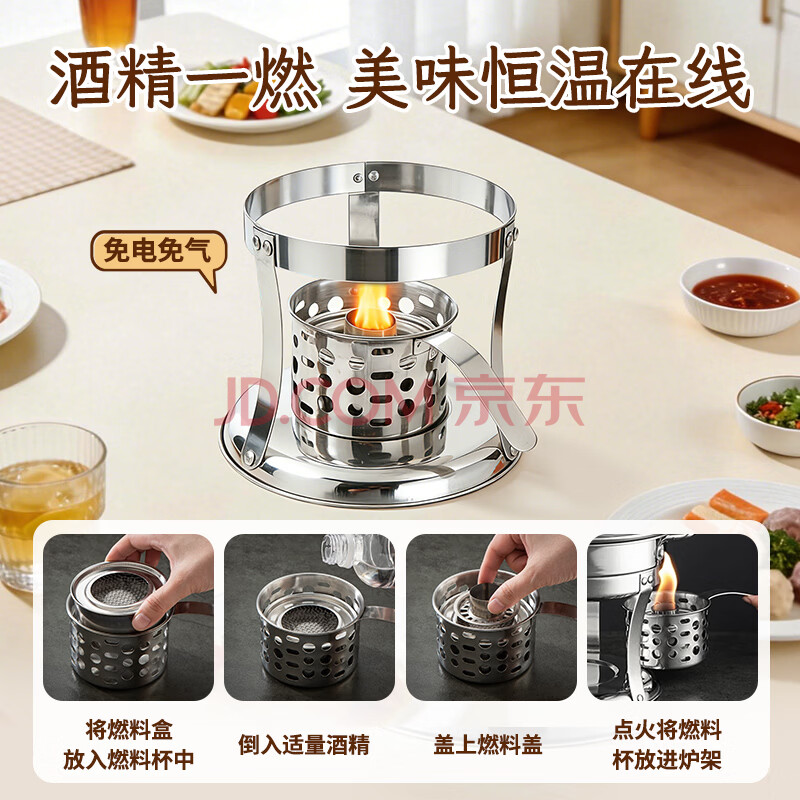 酒精一燃 美味恒温在线

免电免气

JD.COM 京东

将燃料盒放入燃料杯中

倒入适量酒精

盖上燃料盖

点火将燃料杯放进炉架