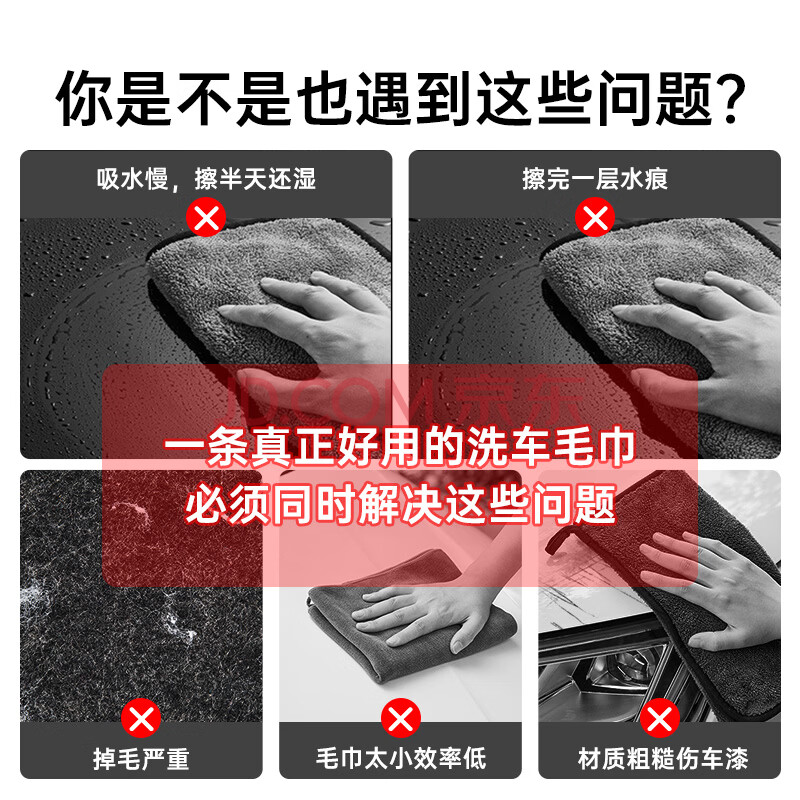 你是不是也遇到这些问题？

吸水慢，擦半天还湿

擦完一层水痕

JD.COM 京东

一条真正好用的洗车毛巾
必须同时解决这些问题

掉毛严重

毛巾太小效率低

材质粗糙伤车漆