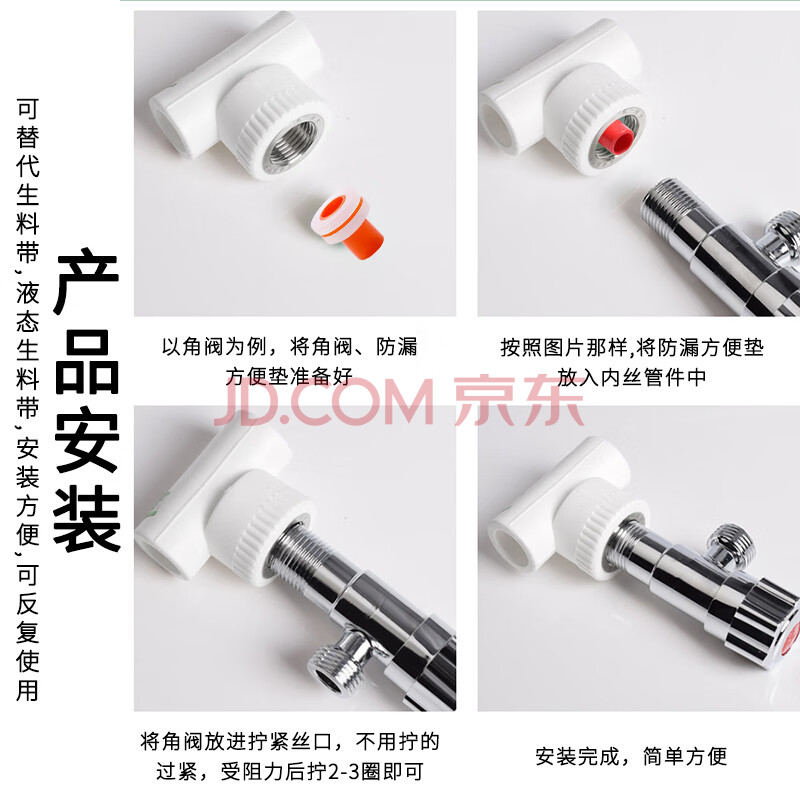 可替代生料带，液态生料带，安装方便，可反复使用

产品安装

以角阀为例，将角阀、防漏方便垫准备好

按照图片那样,将防漏方便垫放入内丝管件中

JD.COM 京东

将角阀放进拧紧丝口，不用拧的过紧，受阻力后拧2-3圈即可

安装完成，简单方便