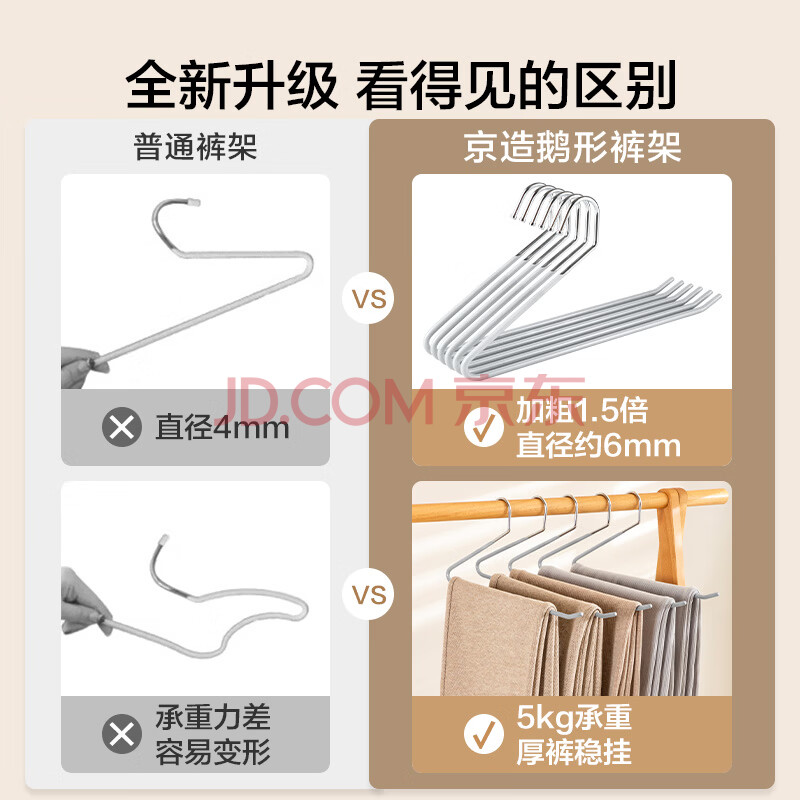 全新升级 看得见的区别

普通裤架

直径4mm

承重力差
容易变形

VS

VS

京造鹅形裤架

加粗1.5倍
直径约6mm

5kg承重
厚裤稳挂

JD.COM 京东