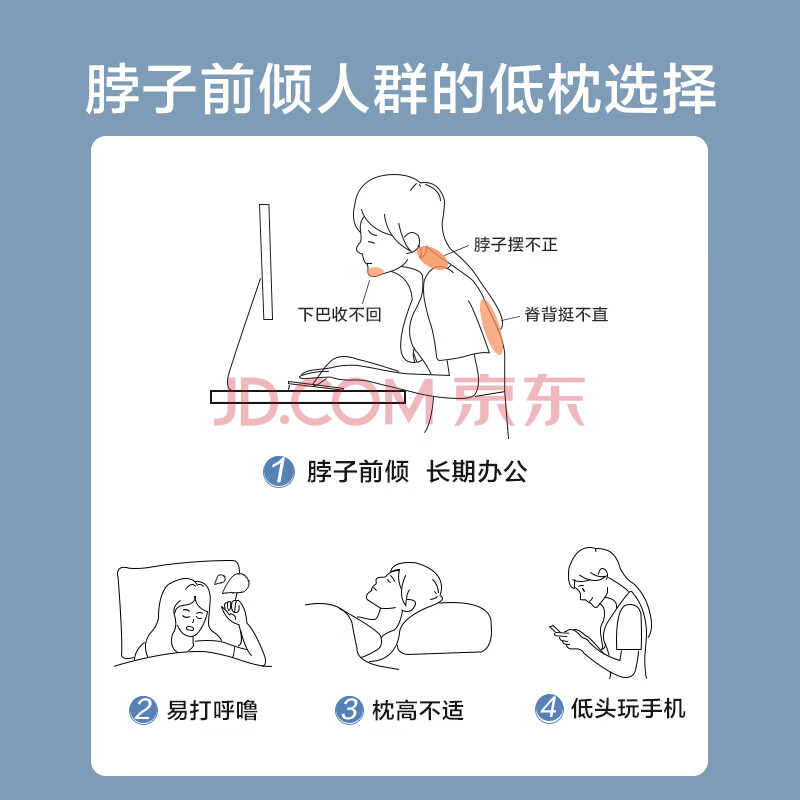 脖子前倾人群的低枕选择

脖子摆不正

下巴收不回

脊背挺不直

JD.COM 京东

1 脖子前倾 长期办公

2 易打呼噜

3 枕高不适

4 低头玩手机