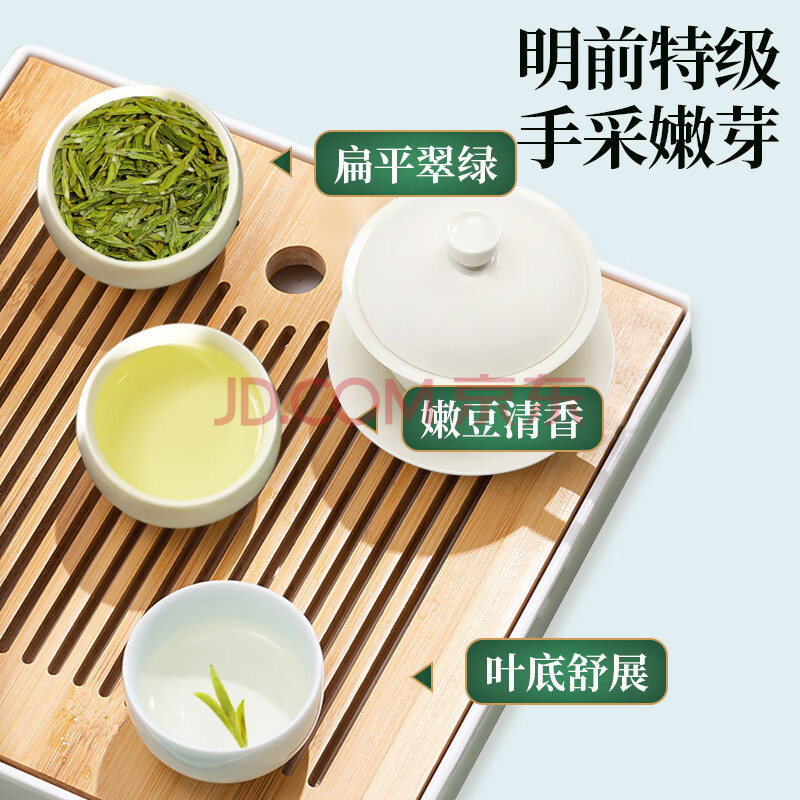 明前特级
手采嫩芽

扁平翠绿

JD.COM 京东

嫩豆清香

叶底舒展