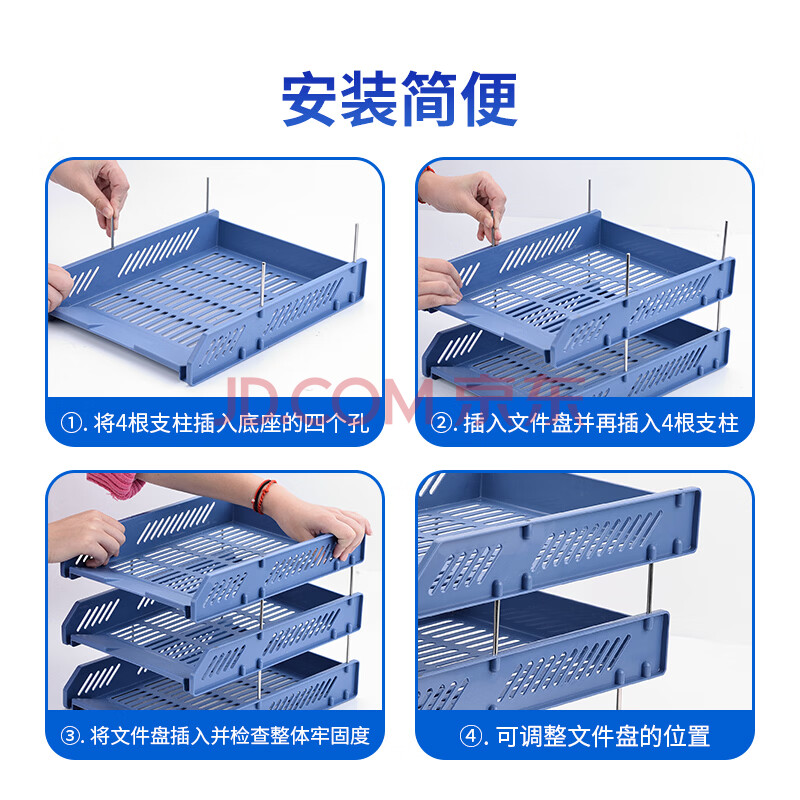 安装简便

①. 将4根支柱插入底座的四个孔

②. 插入文件盘并再插入4根支柱

JD.COM 京东

③. 将文件盘插入并检查整体牢固度

④. 可调整文件盘的位置