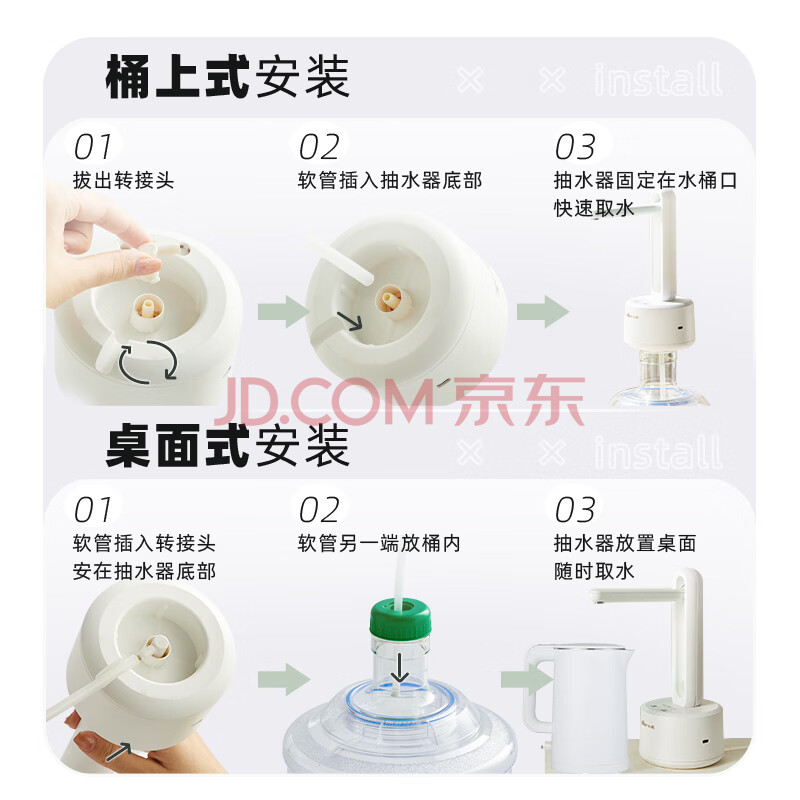 桶上式安装

× × install

01
拔出转接头

02
软管插入抽水器底部

03
抽水器固定在水桶口
快速取水

JD.COM 京东

桌面式安装

× × install

01
软管插入转接头
安在抽水器底部

02
软管另一端放桶内

03
抽水器放置桌面
随时取水