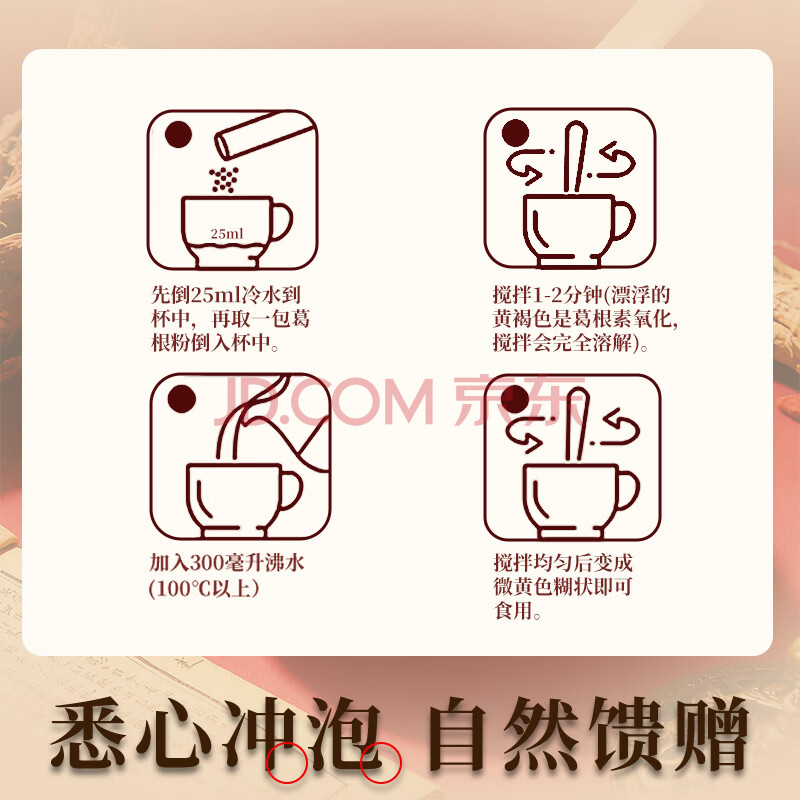 25ml

先倒25ml冷水到杯中，再取一包葛根粉倒入杯中。

搅拌1-2分钟(漂浮的黄褐色是葛根素氧化，搅拌会完全溶解)。

JD.COM 京东

加入300毫升沸水(100℃以上)

搅拌均匀后变成微黄色糊状即可食用。

悉心冲泡 自然馈赠