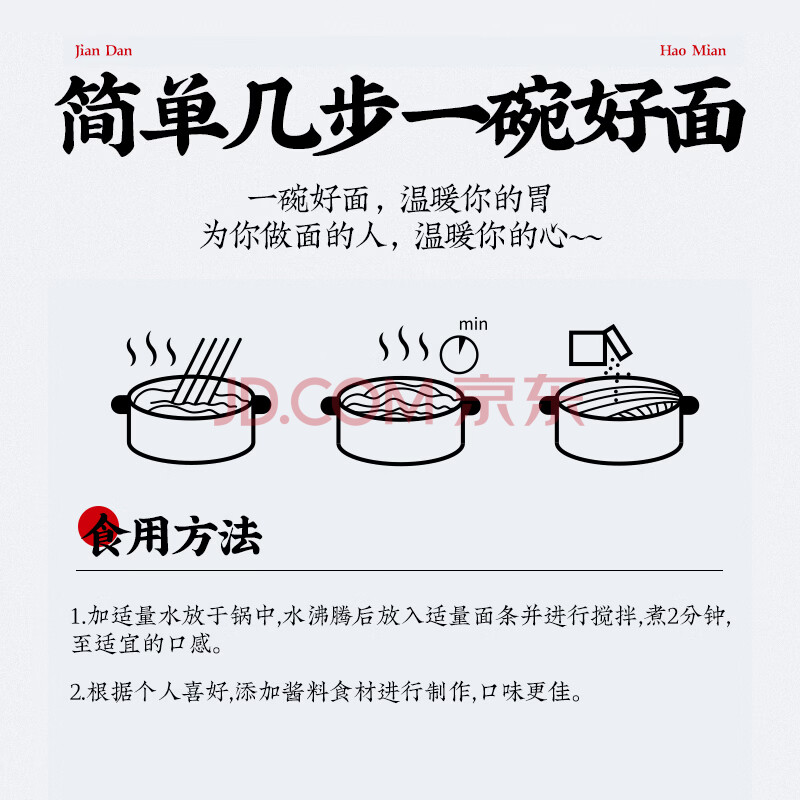 Jian Dan

Hao Mian

简单几步一碗好面

一碗好面，温暖你的胃
为你做面的人，温暖你的心~~

min

JD.COM 京东

食用方法

1.加适量水放于锅中,水沸腾后放入适量面条并进行搅拌,煮2分钟,至适宜的口感。

2.根据个人喜好,添加酱料食材进行制作,口味更佳。