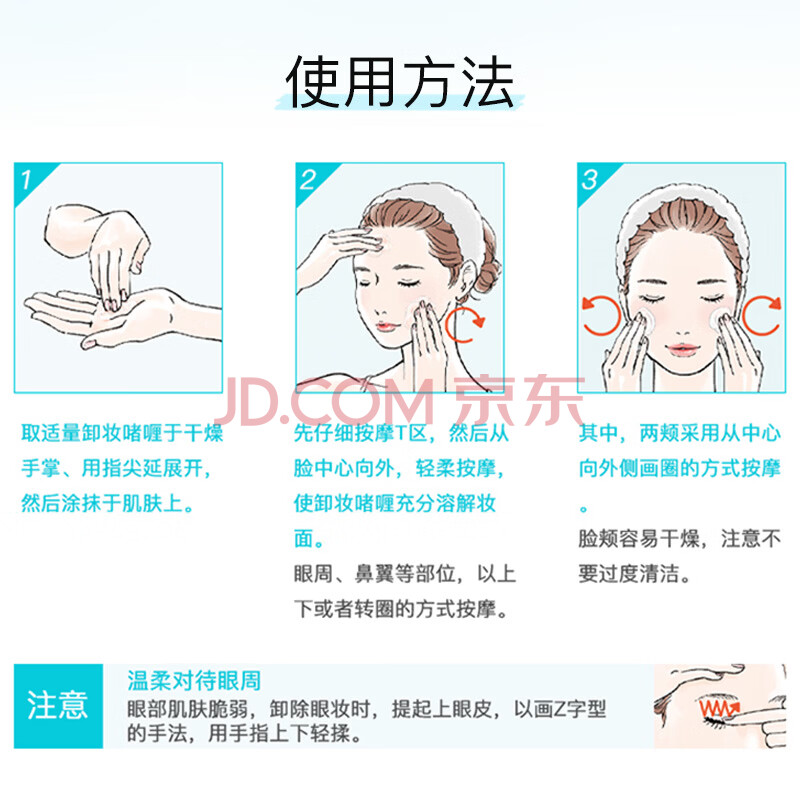 使用方法

1

取适量卸妆啫喱于干燥手掌、用指尖延展开，然后涂抹于肌肤上。

2

先仔细按摩T区，然后从脸中心向外，轻柔按摩，使卸妆啫喱充分溶解妆面。

眼周、鼻翼等部位，以上下或者转圈的方式按摩。

3

其中，两颊采用从中心向外侧画圈的方式按摩。

脸颊容易干燥，注意不要过度清洁。

JD.COM 京东

注意

温柔对待眼周

眼部肌肤脆弱，卸除眼妆时，提起上眼皮，以画Z字型的手法，用手指上下轻揉。