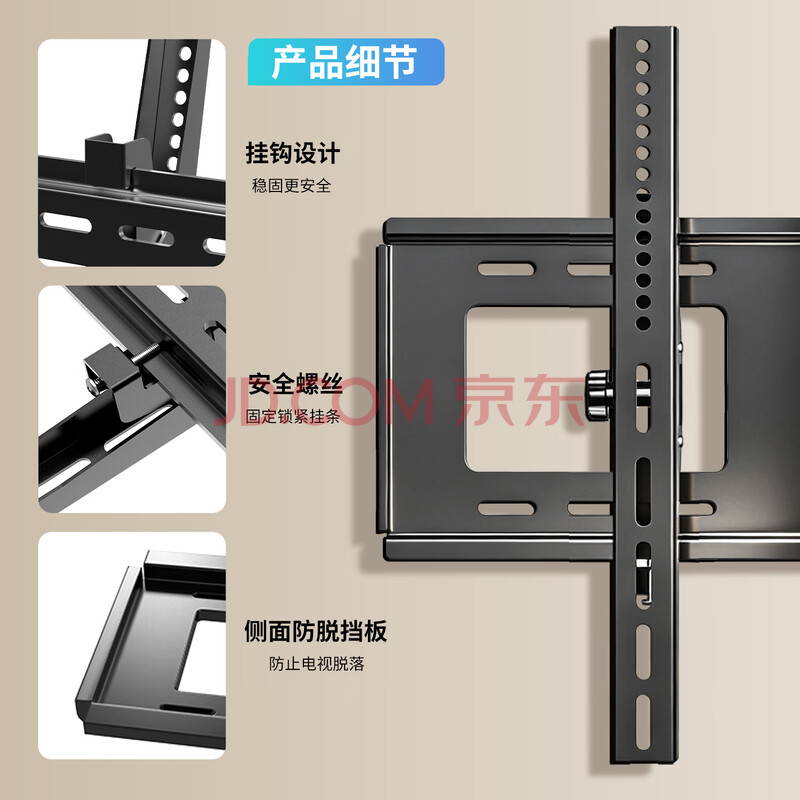 产品细节

挂钩设计
稳固更安全

安全螺丝
固定锁紧挂条

JD.COM 京东

侧面防脱挡板
防止电视脱落