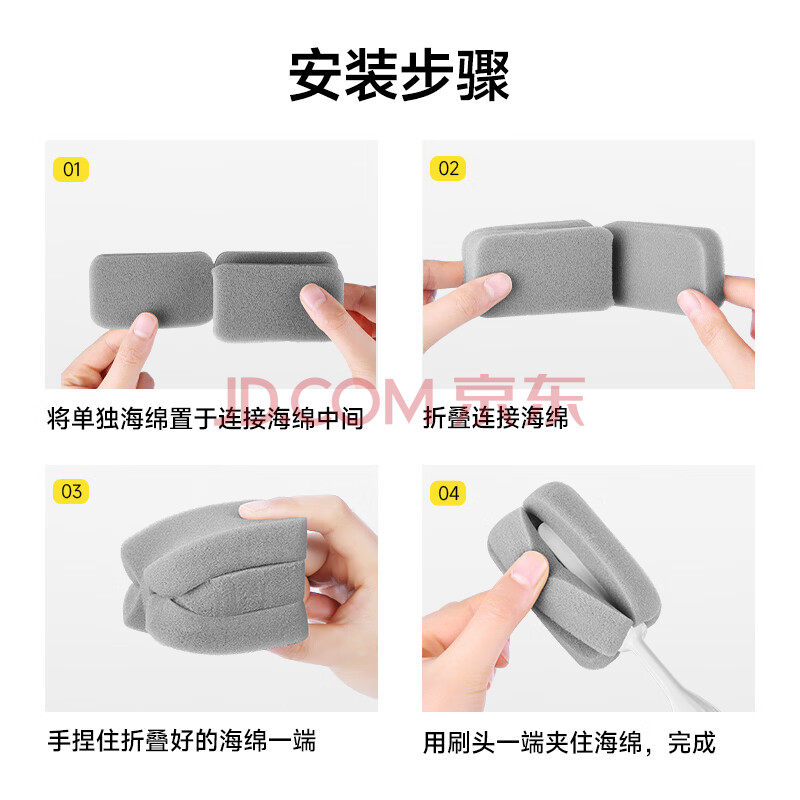 安装步骤

01

将单独海绵置于连接海绵中间

02

折叠连接海绵

JD.COM 京东

03

手捏住折叠好的海绵一端

04

用刷头一端夹住海绵，完成