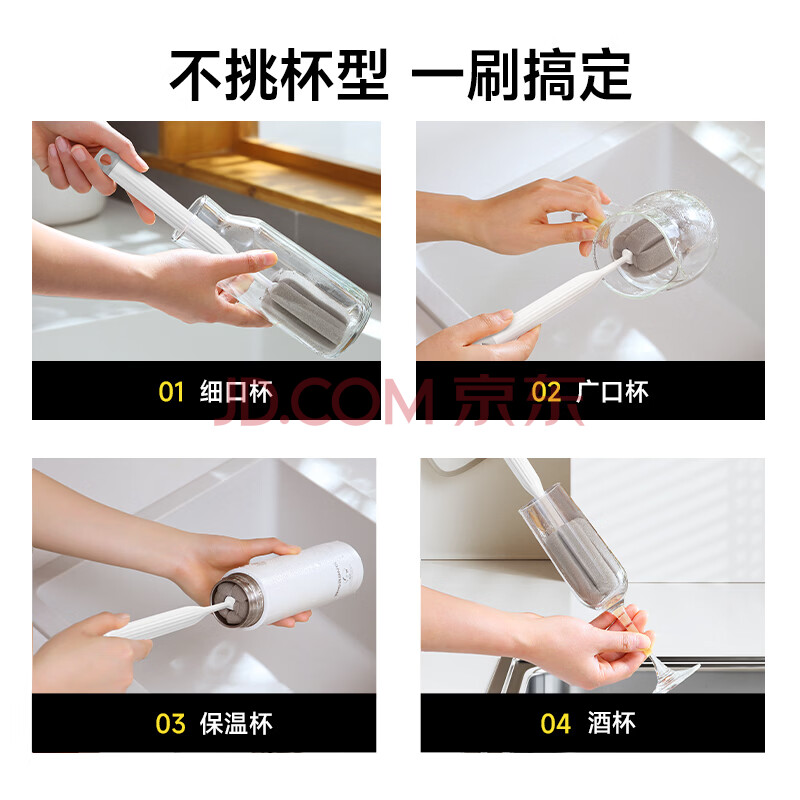 不挑杯型 一刷搞定

01 细口杯

02 广口杯

JD.COM 京东

03 保温杯

04 酒杯