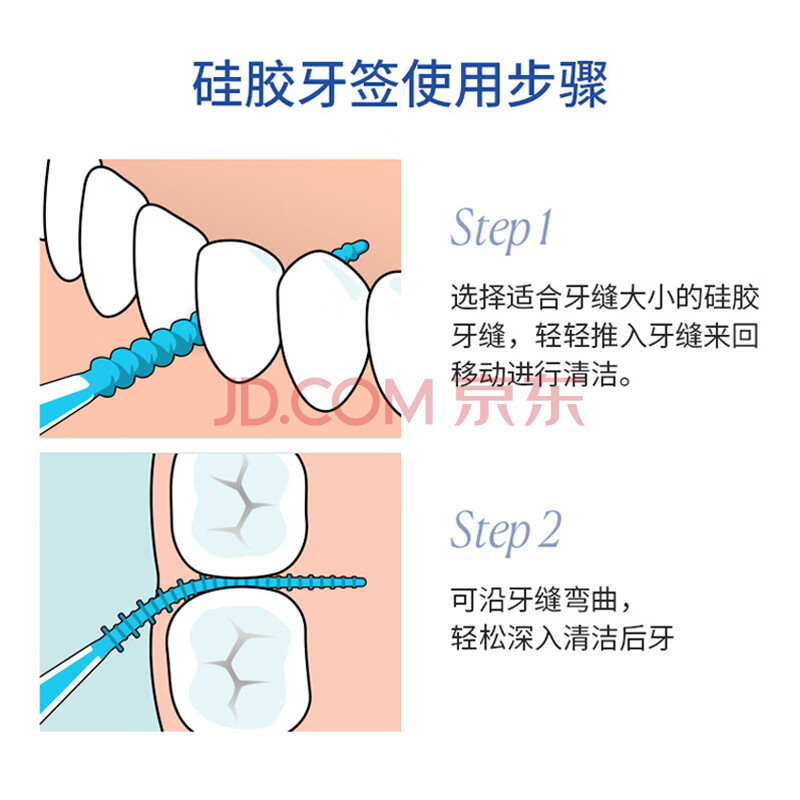 硅胶牙签使用步骤

Step 1

选择适合牙缝大小的硅胶牙缝，轻轻推入牙缝来回移动进行清洁。

JD.COM 京东

Step 2

可沿牙缝弯曲，
轻松深入清洁后牙