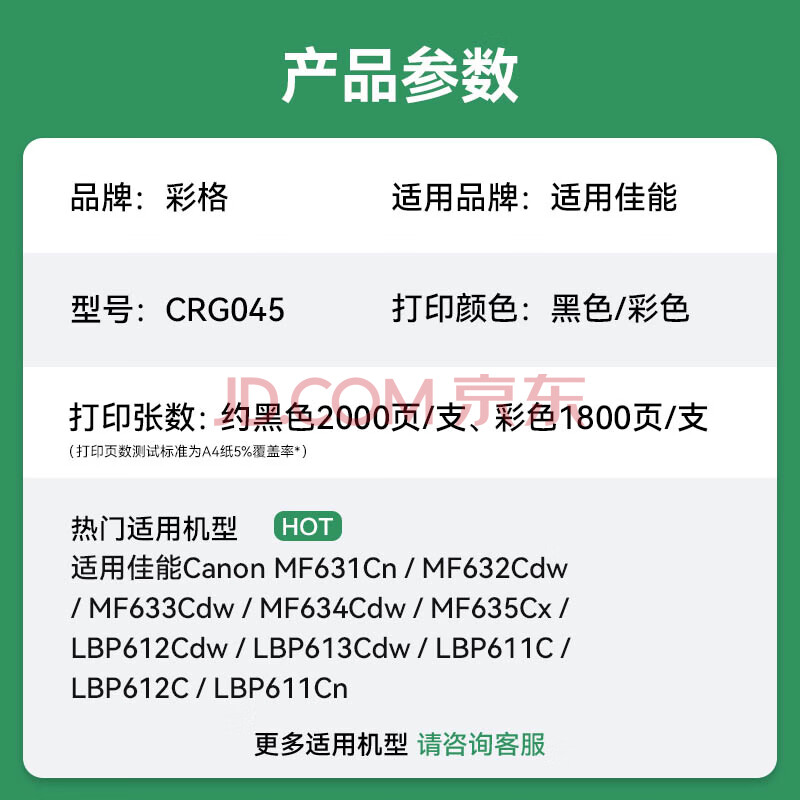 产品参数

品牌：彩格　适用品牌：适用佳能

型号：CRG045　打印颜色：黑色/彩色

JD.COM 京东

打印张数：约黑色2000页/支、彩色1800页/支
（打印页数测试标准为A4纸5%覆盖率*）

热门适用机型 HOT
适用佳能Canon MF631Cn / MF632Cdw / MF633Cdw / MF634Cdw / MF635Cx / LBP612Cdw / LBP613Cdw / LBP611C / LBP612C / LBP611Cn

更多适用机型 请咨询客服