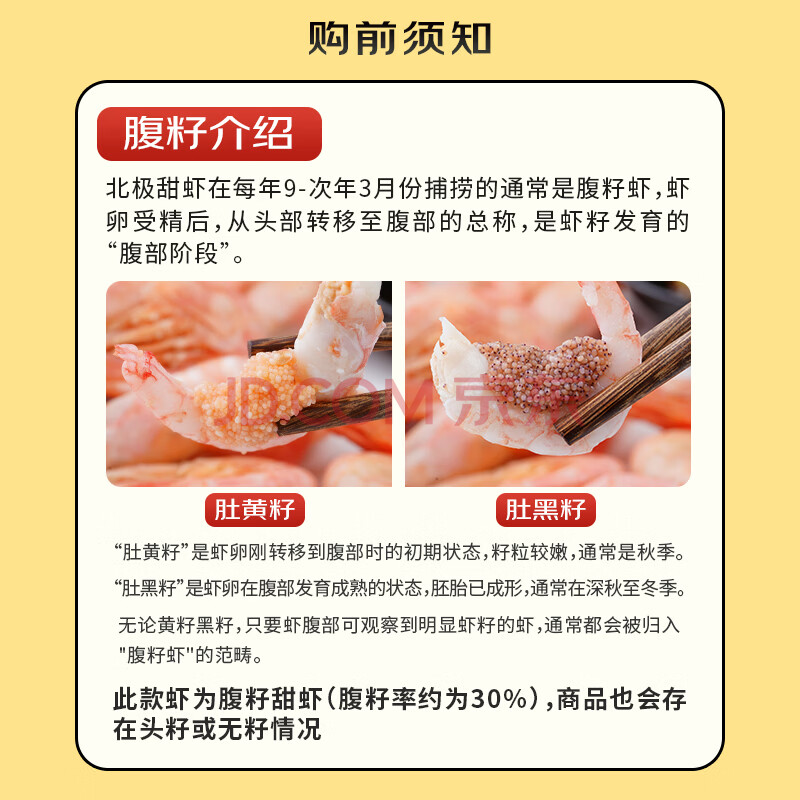 购前须知

腹籽介绍

北极甜虾在每年9-次年3月份捕捞的通常是腹籽虾，虾卵受精后，从头部转移至腹部的总称，是虾籽发育的“腹部阶段”。

JD.COM 京东

肚黄籽

肚黑籽

“肚黄籽”是虾卵刚转移到腹部时的初期状态，籽粒较嫩，通常是秋季。

“肚黑籽”是虾卵在腹部发育成熟的状态，胚胎已成形，通常在深秋至冬季。

无论黄籽黑籽，只要虾腹部可观察到明显虾籽的虾，通常都会被归入"腹籽虾"的范畴。

此款虾为腹籽甜虾（腹籽率约为30%），商品也会存在头籽或无籽情况