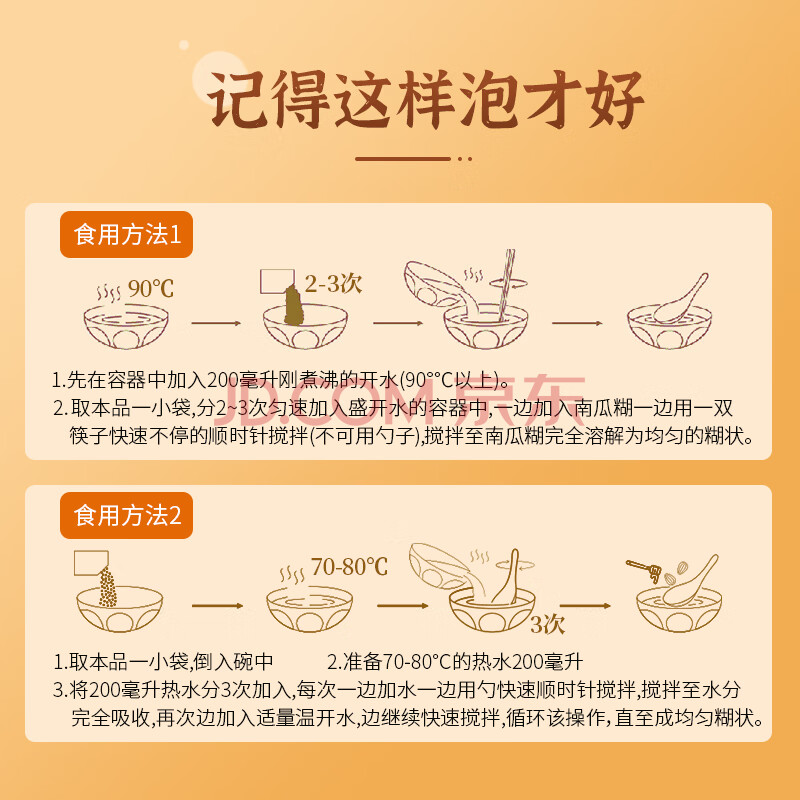 记得这样泡才好

食用方法1

90℃

2-3次

1.先在容器中加入200毫升刚煮沸的开水(90°℃以上)。
2.取本品一小袋,分2~3次匀速加入盛开水的容器中,一边加入南瓜糊一边用一双筷子快速不停的顺时针搅拌(不可用勺子),搅拌至南瓜糊完全溶解为均匀的糊状。

JD.COM 京东

食用方法2

70-80℃

3次

1.取本品一小袋,倒入碗中
2.准备70-80°C的热水200毫升
3.将200毫升热水分3次加入,每次一边加水一边用勺快速顺时针搅拌,搅拌至水分完全吸收,再次边加入适量温开水,边继续快速搅拌,循环该操作,直至成均匀糊状。