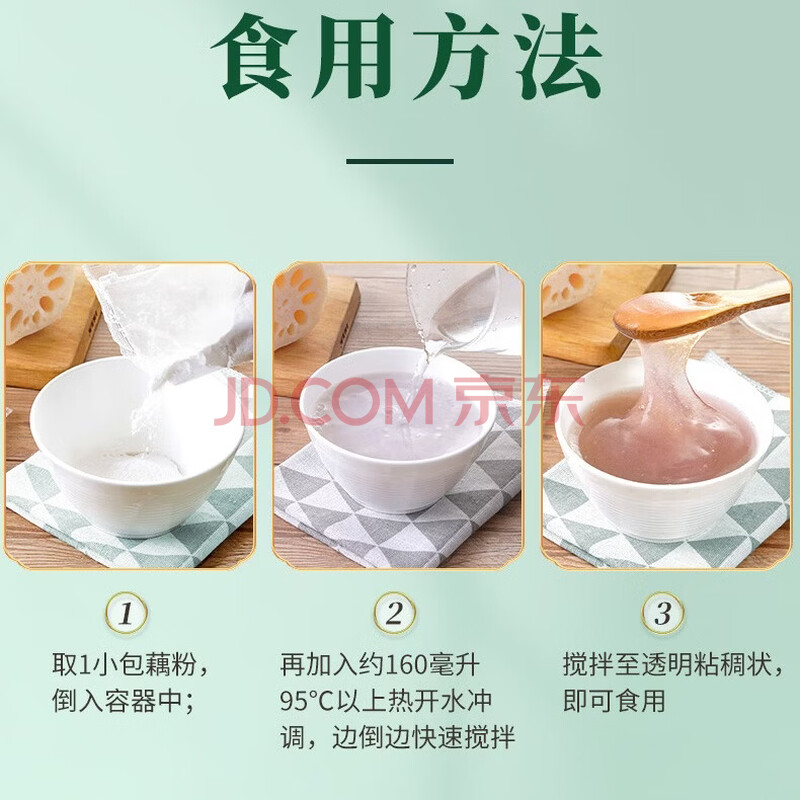 食用方法

JD.COM 京东

1
取1小包藕粉，倒入容器中；

2
再加入约160毫升95°C以上热开水冲调，边倒边快速搅拌

3
搅拌至透明粘稠状，即可食用