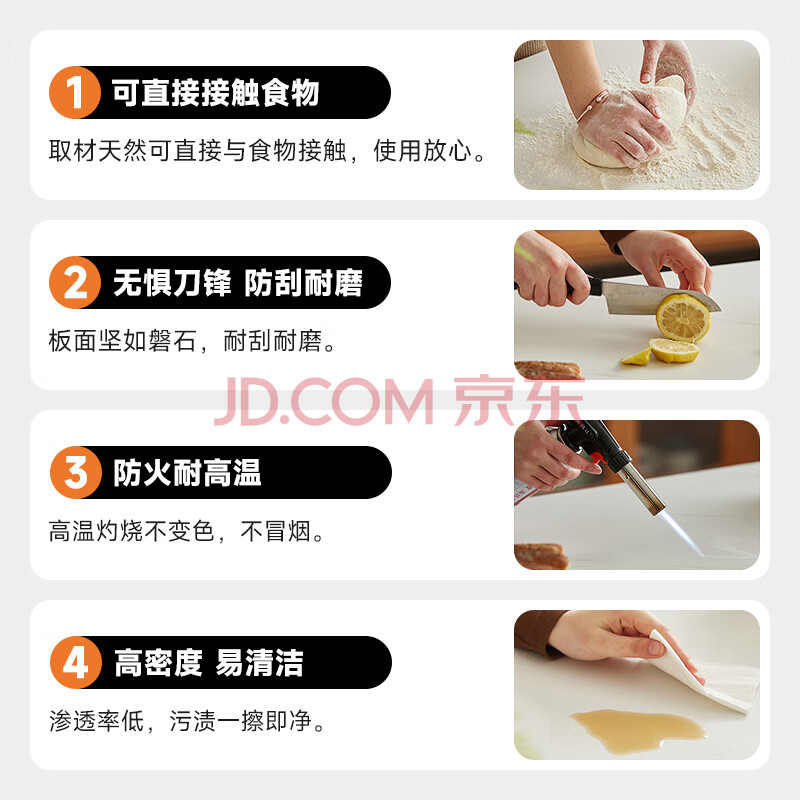 1 可直接接触食物

取材天然可直接与食物接触，使用放心。

2 无惧刀锋 防刮耐磨

板面坚如磐石，耐刮耐磨。

JD.COM 京东

3 防火耐高温

高温灼烧不变色，不冒烟。

4 高密度 易清洁

渗透率低，污渍一擦即净。