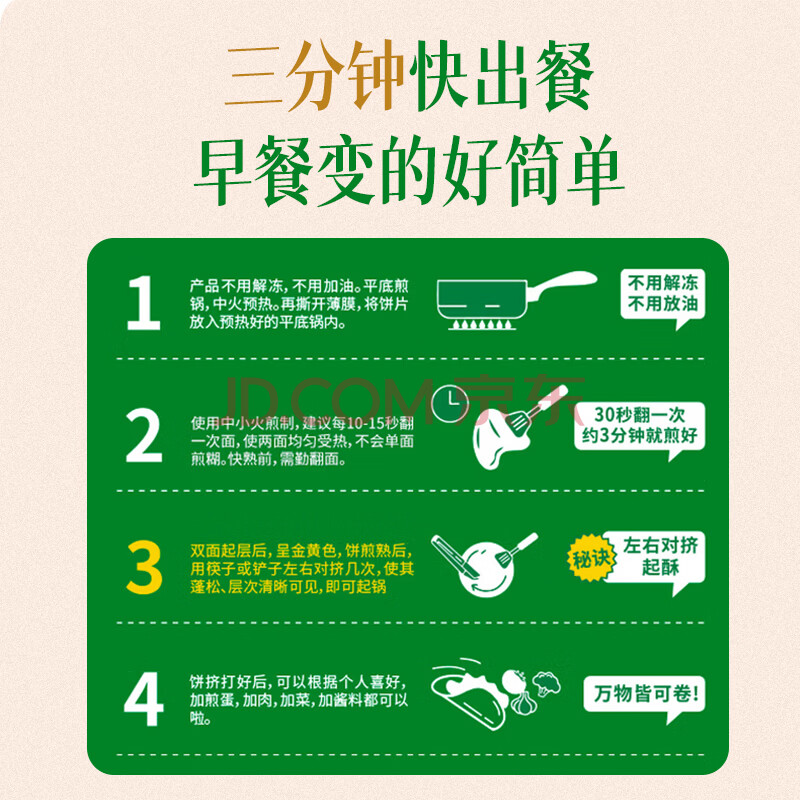 三分钟快出餐
早餐变的好简单

1
产品不用解冻，不用加油。平底煎锅，中火预热。再撕开薄膜，将饼片放入预热好的平底锅内。
不用解冻
不用放油

JD.COM 京东

2
使用中小火煎制，建议每10-15秒翻一次面，使两面均匀受热，不会单面煎糊。快熟前，需勤翻面。
30秒翻一次
约3分钟就煎好

3
双面起层后，呈金黄色，饼煎熟后，用筷子或铲子左右对挤几次，使其蓬松、层次清晰可见，即可起锅
秘诀
左右对挤
起酥

4
饼挤打好后，可以根据个人喜好，加煎蛋，加肉，加菜，加酱料都可以啦。
万物皆可卷!