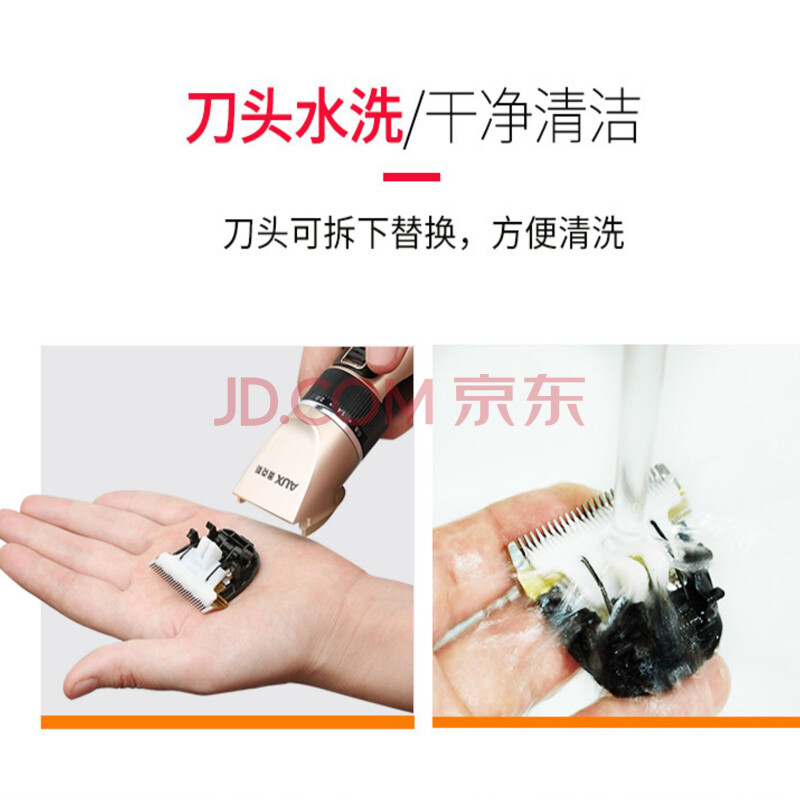 刀头水洗/干净清洁

刀头可拆下替换，方便清洗

JD.COM 京东

AUX 奥克斯