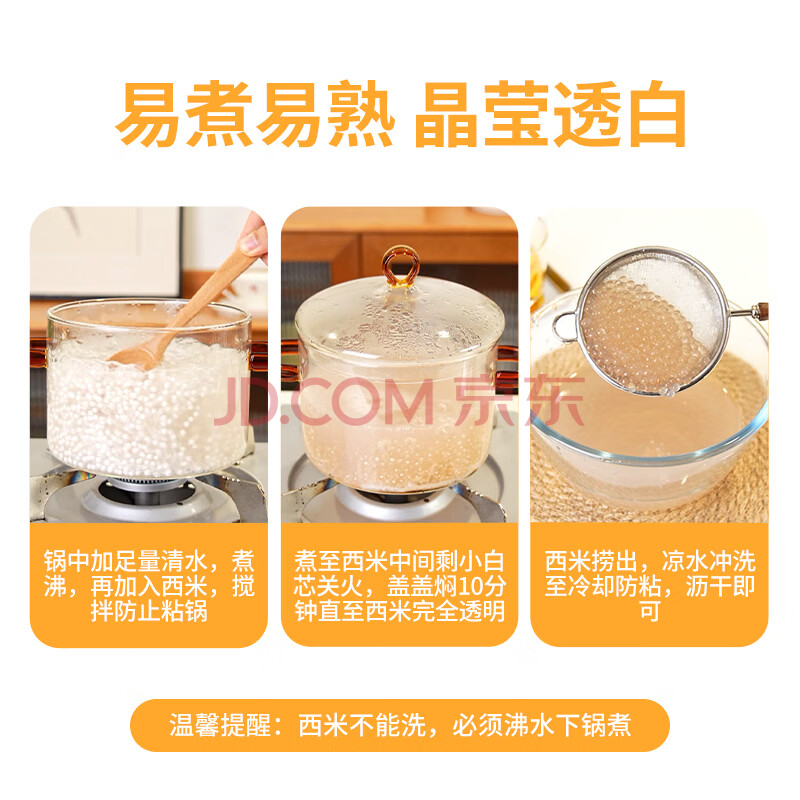 易煮易熟 晶莹透白

JD.COM 京东

锅中加足量清水，煮沸，再加入西米，搅拌防止粘锅

煮至西米中间剩小白芯关火，盖盖焖10分钟直至西米完全透明

西米捞出，凉水冲洗至冷却防粘，沥干即可

温馨提醒：西米不能洗，必须沸水下锅煮