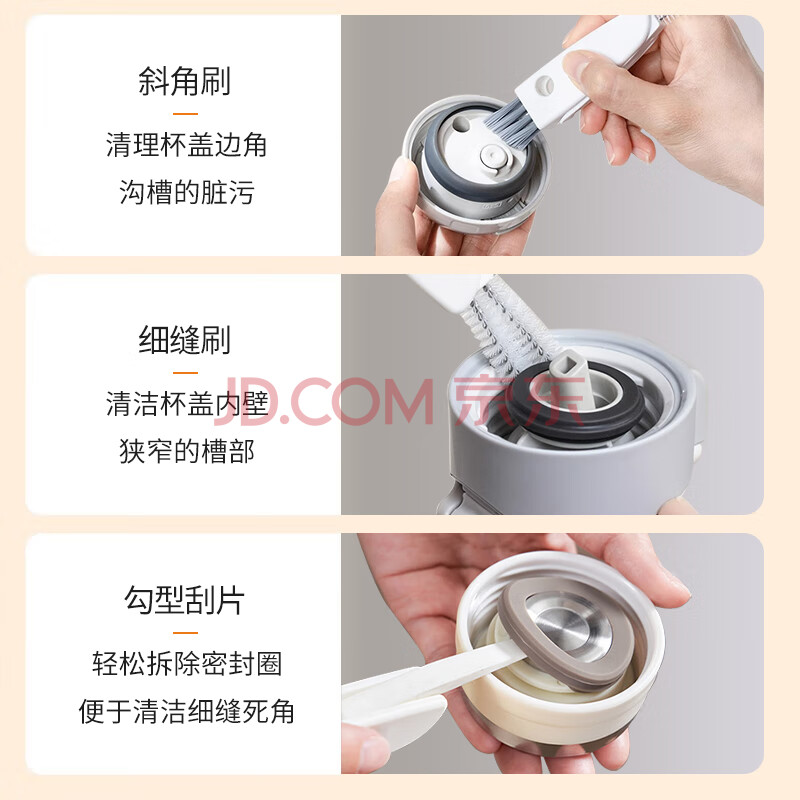 斜角刷

清理杯盖边角
沟槽的脏污

细缝刷

清洁杯盖内壁
狭窄的槽部

JD.COM 京东

勾型刮片

轻松拆除密封圈
便于清洁细缝死角