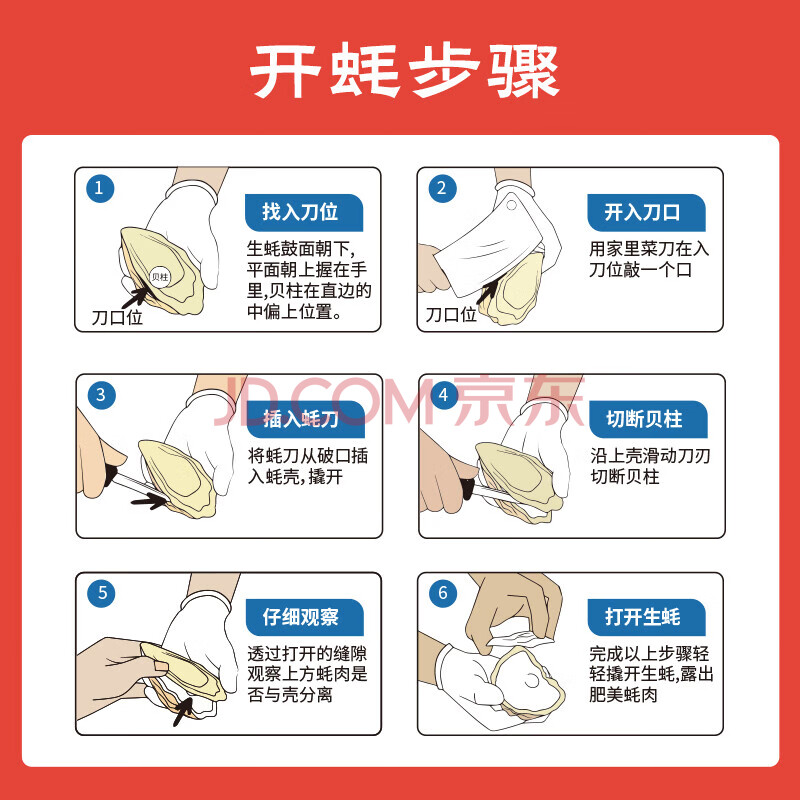 开蚝步骤

1

找入刀位

生蚝鼓面朝下，平面朝上握在手里，贝柱在直边的中偏上位置。

贝柱

刀口位

2

开入刀口

用家里菜刀在入刀位敲一个口

刀口位

3

插入蚝刀

将蚝刀从破口插入蚝壳，撬开

4

切断贝柱

沿上壳滑动刀刃切断贝柱

5

仔细观察

透过打开的缝隙观察上方蚝肉是否与壳分离

6

打开生蚝

完成以上步骤轻轻撬开生蚝，露出肥美蚝肉

JD.COM 京东