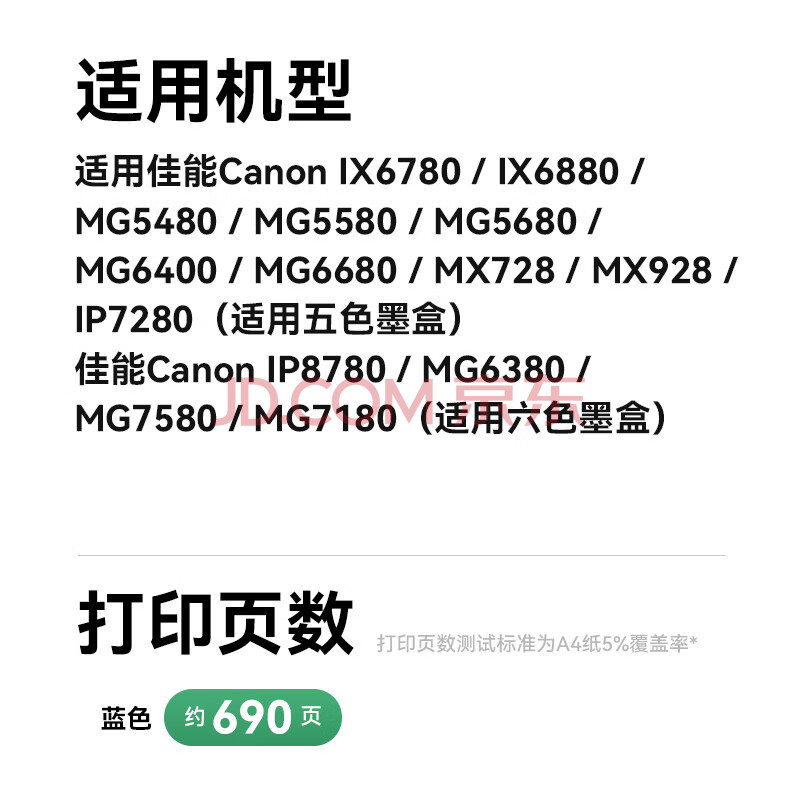 适用机型

适用佳能Canon IX6780 / IX6880 / MG5480 / MG5580 / MG5680 / MG6400 / MG6680 / MX728 / MX928 / IP7280（适用五色墨盒）
佳能Canon IP8780 / MG6380 / MG7580 / MG7180（适用六色墨盒）

JD.COM 京东

打印页数 打印页数测试标准为A4纸5%覆盖率*

蓝色 约 690 页