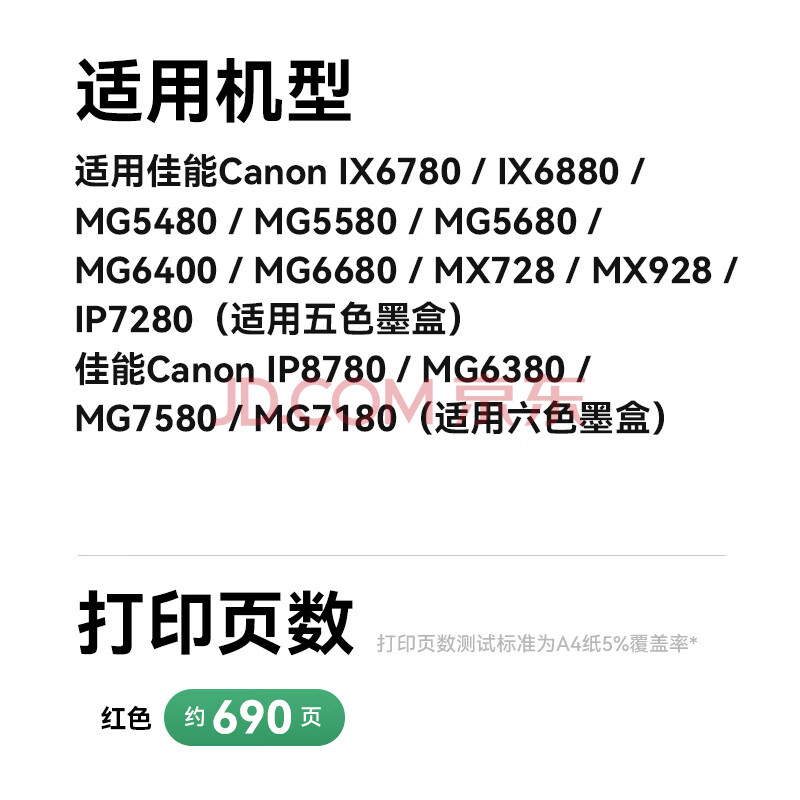 适用机型

适用佳能Canon IX6780 / IX6880 / MG5480 / MG5580 / MG5680 / MG6400 / MG6680 / MX728 / MX928 / IP7280（适用五色墨盒）
佳能Canon IP8780 / MG6380 / MG7580 / MG7180（适用六色墨盒）

JD.COM 京东

打印页数 打印页数测试标准为A4纸5%覆盖率*

红色 约 690 页