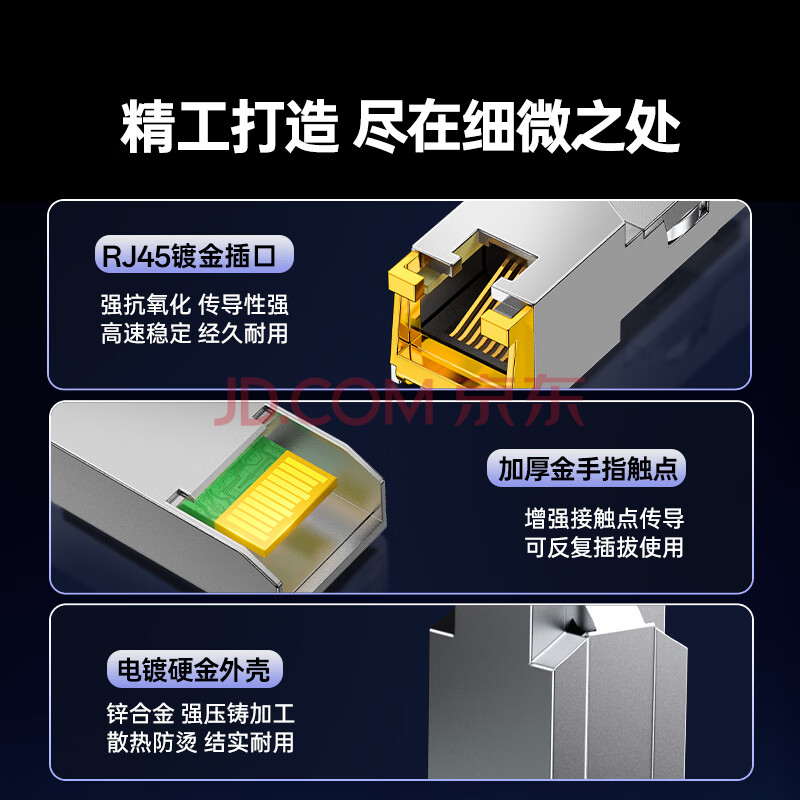 精工打造 尽在细微之处

RJ45镀金插口

强抗氧化 传导性强
高速稳定 经久耐用

JD.COM 京东

加厚金手指触点

增强接触点传导
可反复插拔使用

电镀硬金外壳

锌合金 强压铸加工
散热防烫 结实耐用