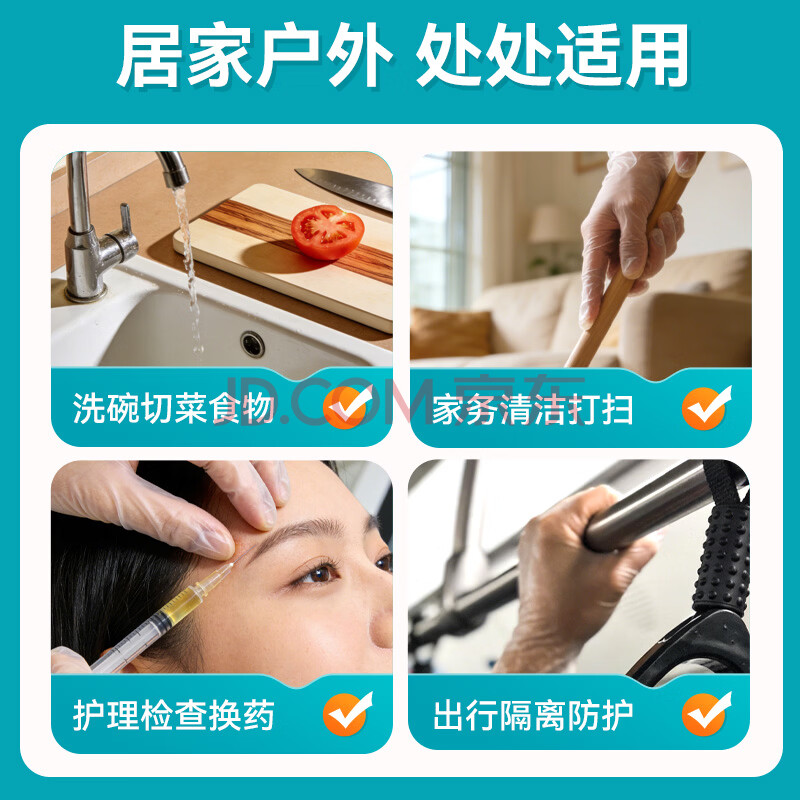 居家户外 处处适用

洗碗切菜食物

家务清洁打扫

JD.COM 京东

护理检查换药

出行隔离防护