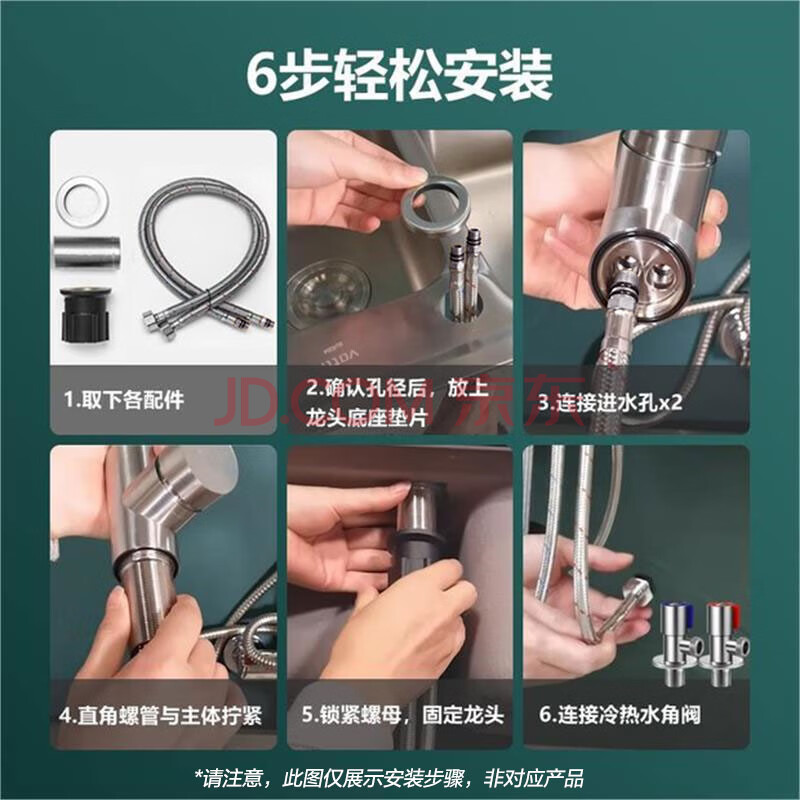 6步轻松安装

1.取下各配件

2.确认孔径后，放上龙头底座垫片

3.连接进水孔x2

JD.COM 京东

4.直角螺管与主体拧紧

5.锁紧螺母，固定龙头

6.连接冷热水角阀

*请注意，此图仅展示安装步骤，非对应产品