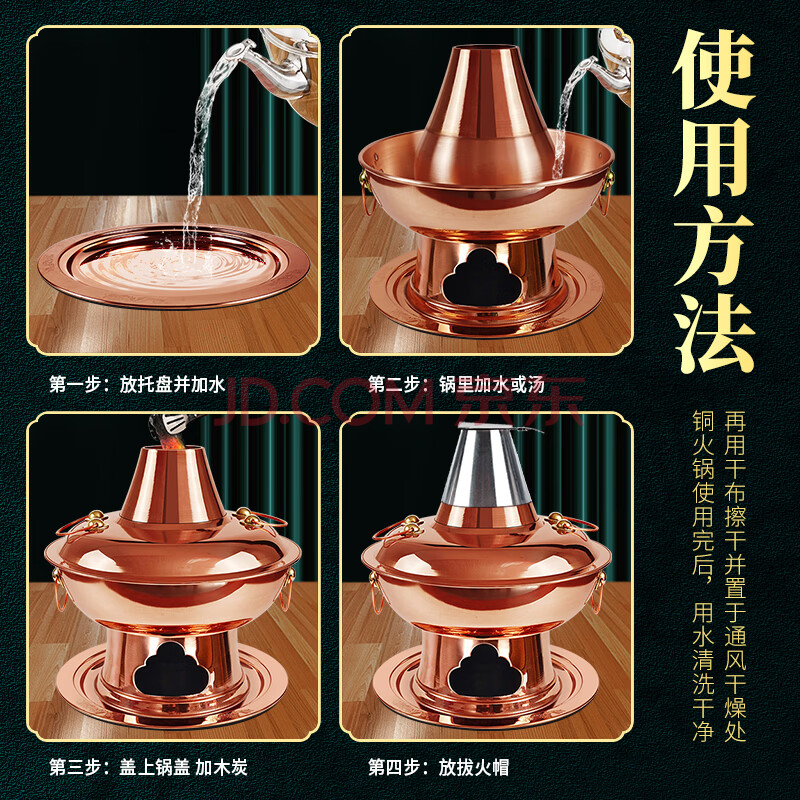 使用方法

铜火锅使用完后，用水清洗干净

再用干布擦干并置于通风干燥处

第一步：放托盘并加水

第二步：锅里加水或汤

JD.COM 京东

第三步：盖上锅盖 加木炭

第四步：放拔火帽