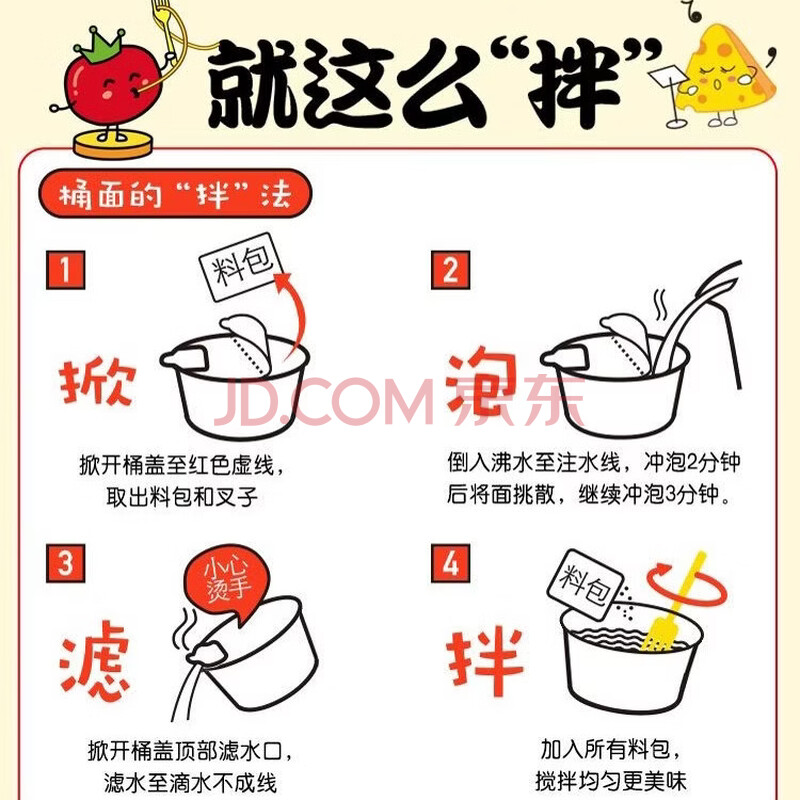 就这么“拌”

桶面的“拌”法

1

料包

掀

掀开桶盖至红色虚线，取出料包和叉子

2

泡

倒入沸水至注水线，冲泡2分钟后将面挑散，继续冲泡3分钟。

JD.COM 京东

3

小心烫手

滤

掀开桶盖顶部滤水口，滤水至滴水不成线

4

料包

拌

加入所有料包，搅拌均匀更美味