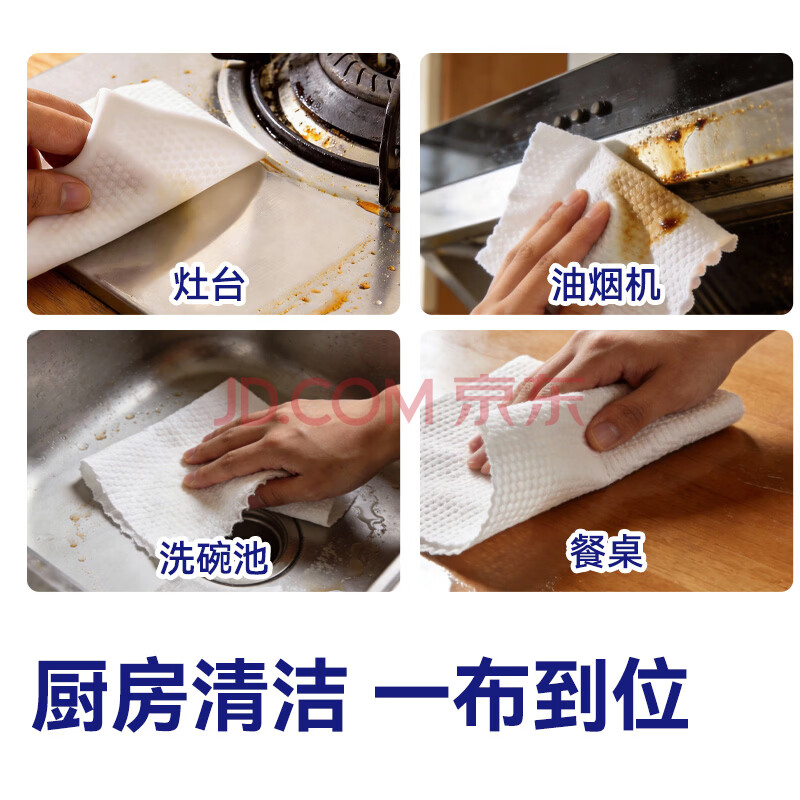 灶台

油烟机

JD.COM 京东

洗碗池

餐桌

厨房清洁 一布到位