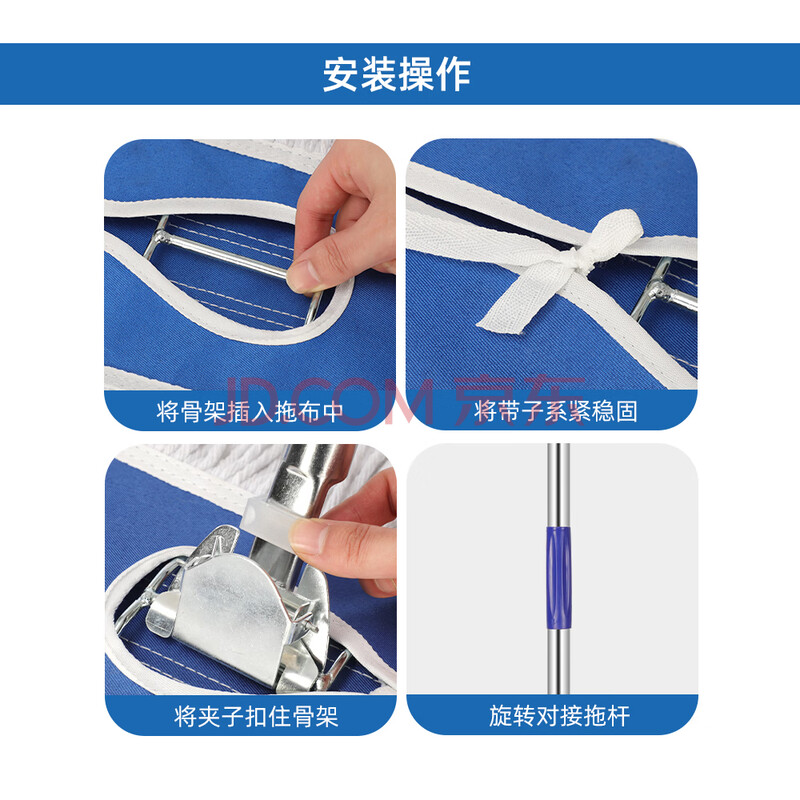 安装操作

将骨架插入拖布中

将带子系紧稳固

JD.COM 京东

将夹子扣住骨架

旋转对接拖杆