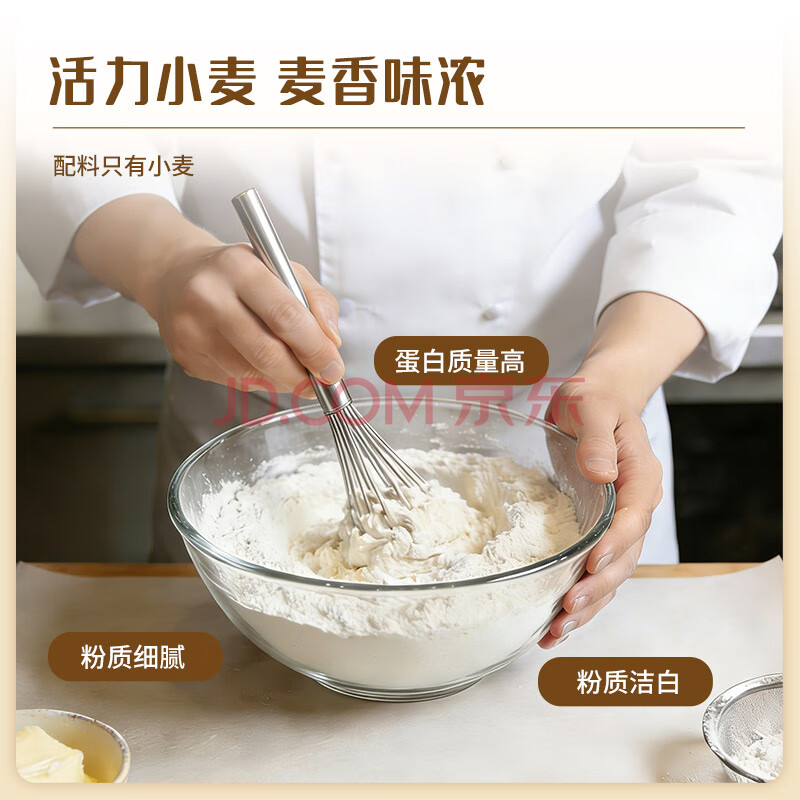 活力小麦 麦香味浓

配料只有小麦

蛋白质量高

JD.COM 京东

粉质细腻

粉质洁白