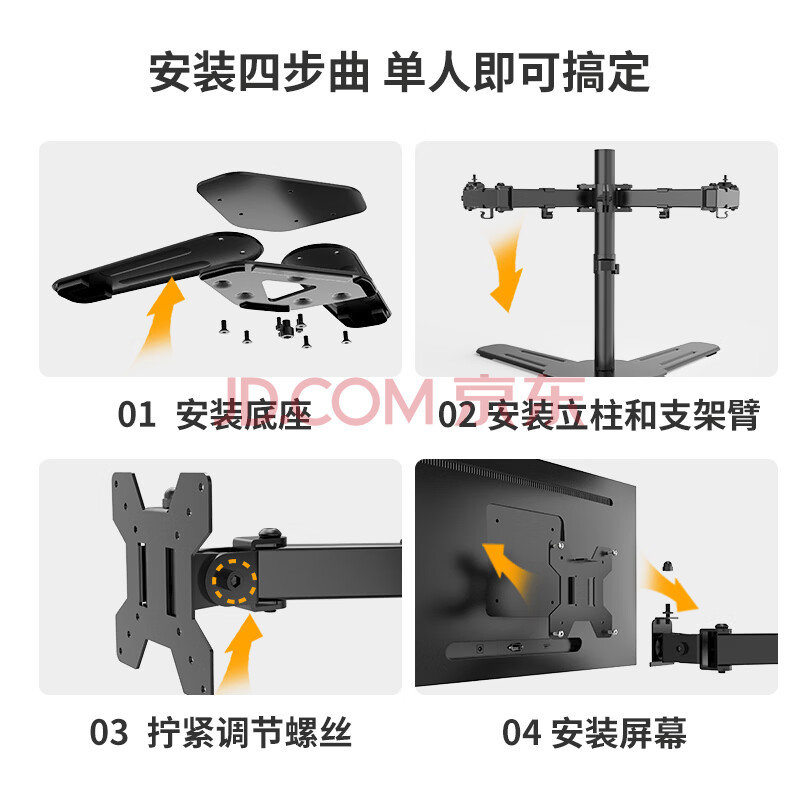 安装四步曲 单人即可搞定

01 安装底座

02 安装立柱和支架臂

JD.COM 京东

03 拧紧调节螺丝

04 安装屏幕