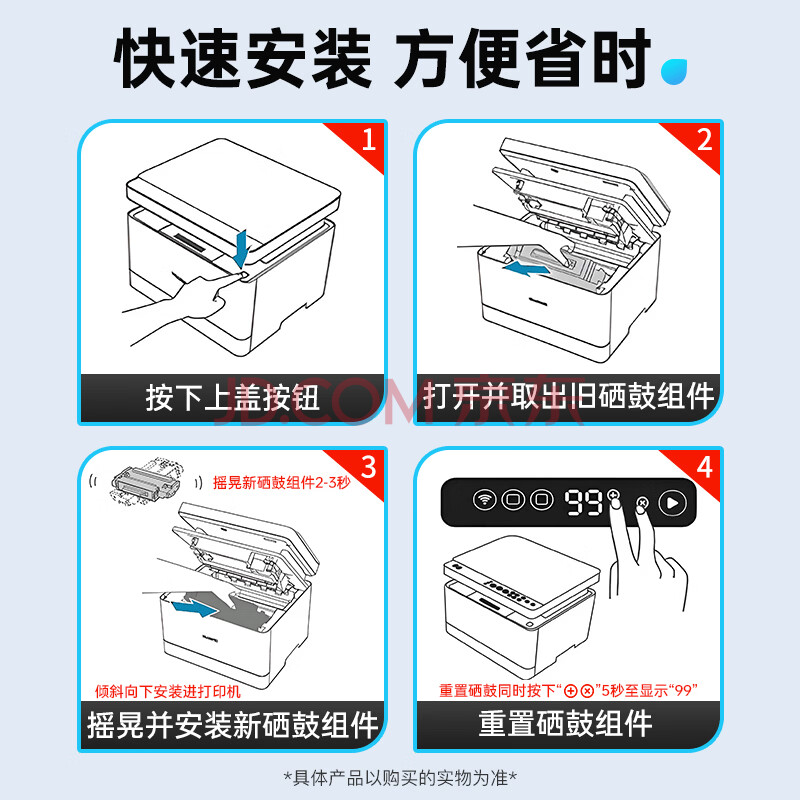 快速安装 方便省时

1
按下上盖按钮

2
打开并取出旧硒鼓组件

JD.COM 京东

3
摇晃新硒鼓组件2-3秒
倾斜向下安装进打印机
摇晃并安装新硒鼓组件

4
99
重置硒鼓同时按下“⊕⊗”5秒至显示“99”
重置硒鼓组件

*具体产品以购买的实物为准*