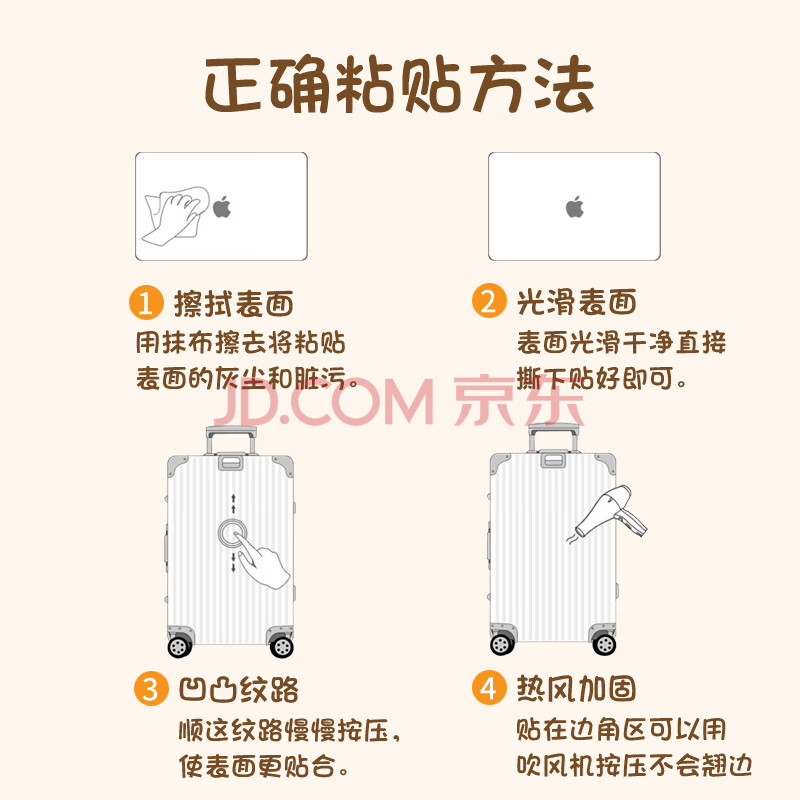 正确粘贴方法

1 擦拭表面
用抹布擦去将粘贴表面的灰尘和脏污。

2 光滑表面
表面光滑干净直接撕下贴好即可。

JD.COM 京东

3 凹凸纹路
顺这纹路慢慢按压，使表面更贴合。

4 热风加固
贴在边角区可以用吹风机按压不会翘边