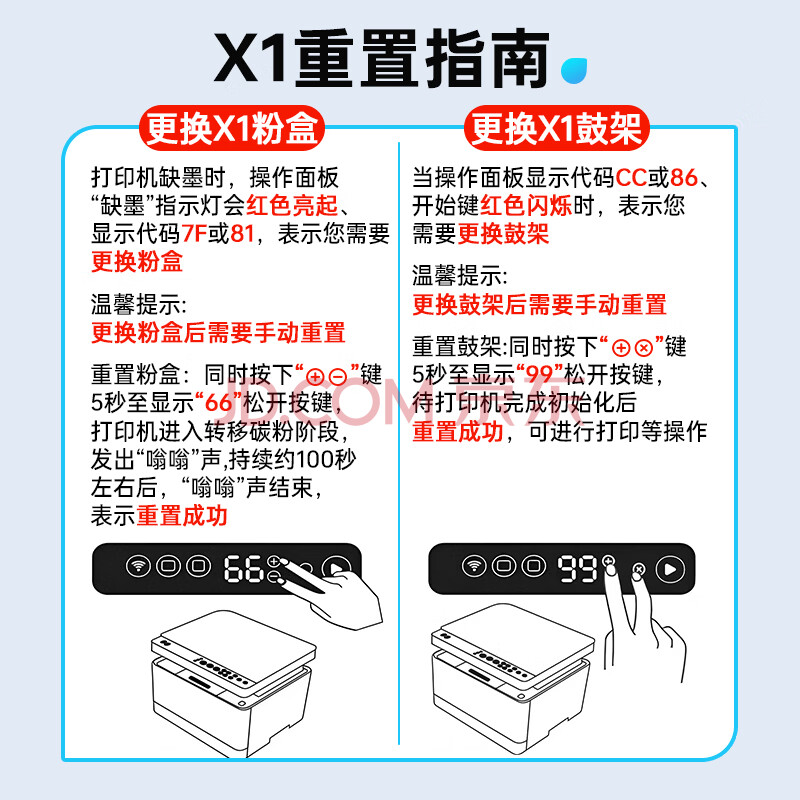 X1重置指南

更换X1粉盒

打印机缺墨时，操作面板“缺墨”指示灯会红色亮起、显示代码7F或81，表示您需要更换粉盒

温馨提示:
更换粉盒后需要手动重置

重置粉盒：同时按下“⊕⊖”键5秒至显示“66”松开按键，打印机进入转移碳粉阶段，发出“嗡嗡”声,持续约100秒左右后，“嗡嗡”声结束，表示重置成功

66

更换X1鼓架

当操作面板显示代码CC或86、开始键红色闪烁时，表示您需要更换鼓架

温馨提示:
更换鼓架后需要手动重置

重置鼓架:同时按下“⊕⊗”键5秒至显示“99”松开按键，待打印机完成初始化后重置成功，可进行打印等操作

99

JD.COM 京东