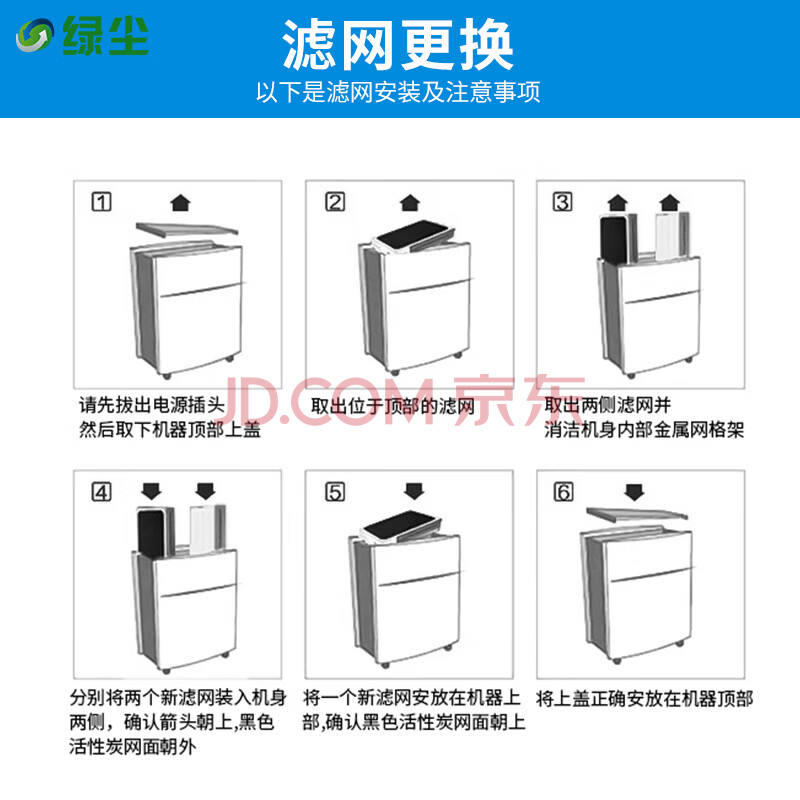 绿尘

滤网更换

以下是滤网安装及注意事项

1

请先拔出电源插头
然后取下机器顶部上盖

2

取出位于顶部的滤网

3

取出两侧滤网并
消洁机身内部金属网格架

JD.COM 京东

4

分别将两个新滤网装入机身两侧，确认箭头朝上,黑色活性炭网面朝外

5

将一个新滤网安放在机器上部,确认黑色活性炭网面朝上

6

将上盖正确安放在机器顶部