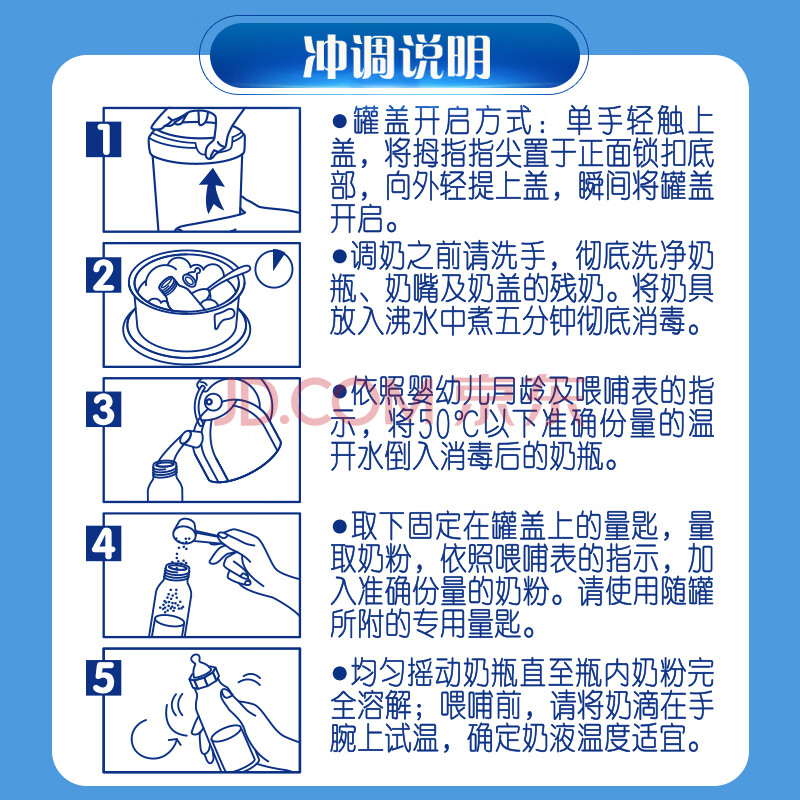 冲调说明

1

●罐盖开启方式：单手轻触上盖，将拇指指尖置于正面锁扣底部，向外轻提上盖，瞬间将罐盖开启。

2

●调奶之前请洗手，彻底洗净奶瓶、奶嘴及奶盖的残奶。将奶具放入沸水中煮五分钟彻底消毒。

3

JD.COM 京东

●依照婴幼儿月龄及喂哺表的指示，将50℃以下准确份量的温开水倒入消毒后的奶瓶。

4

●取下固定在罐盖上的量匙，量取奶粉，依照喂哺表的指示，加入准确份量的奶粉。请使用随罐所附的专用量匙。

5

●均匀摇动奶瓶直至瓶内奶粉完全溶解；喂哺前，请将奶滴在手腕上试温，确定奶液温度适宜。