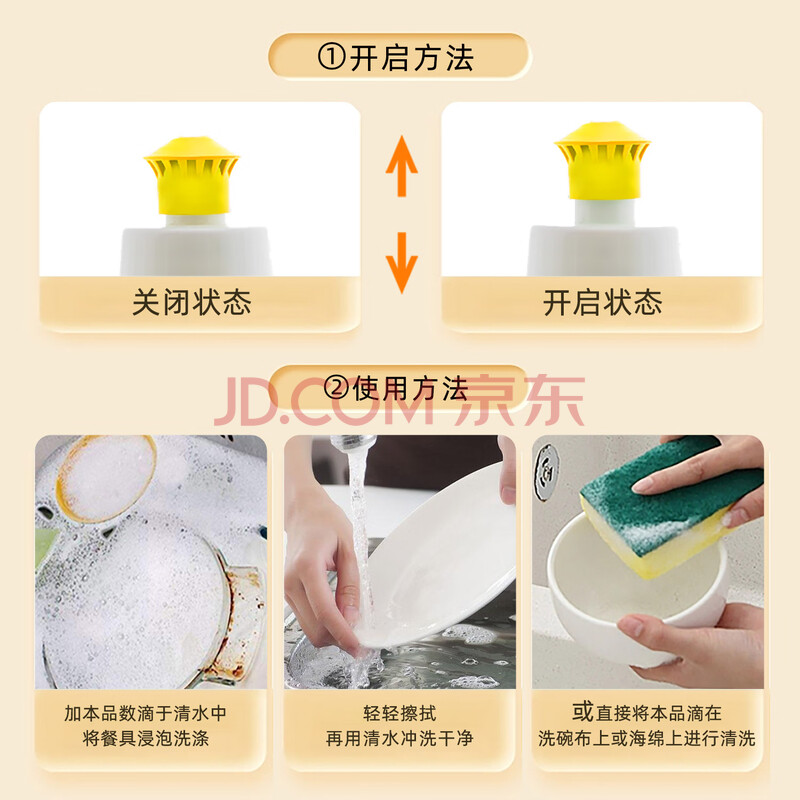 ①开启方法

关闭状态

开启状态

②使用方法

JD.COM 京东

加本品数滴于清水中
将餐具浸泡洗涤

轻轻擦拭
再用清水冲洗干净

或直接将本品滴在
洗碗布上或海绵上进行清洗