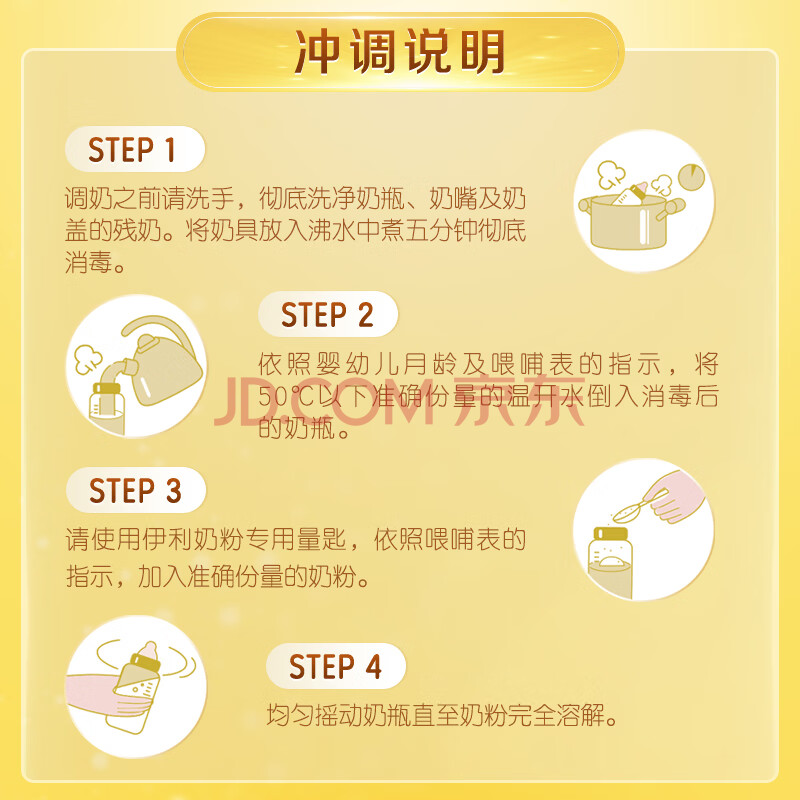 冲调说明

STEP 1

调奶之前请洗手，彻底洗净奶瓶、奶嘴及奶盖的残奶。将奶具放入沸水中煮五分钟彻底消毒。

STEP 2

依照婴幼儿月龄及喂哺表的指示，将50℃以下准确份量的温开水倒入消毒后的奶瓶。

JD.COM 京东

STEP 3

请使用伊利奶粉专用量匙，依照喂哺表的指示，加入准确份量的奶粉。

STEP 4

均匀摇动奶瓶直至奶粉完全溶解。