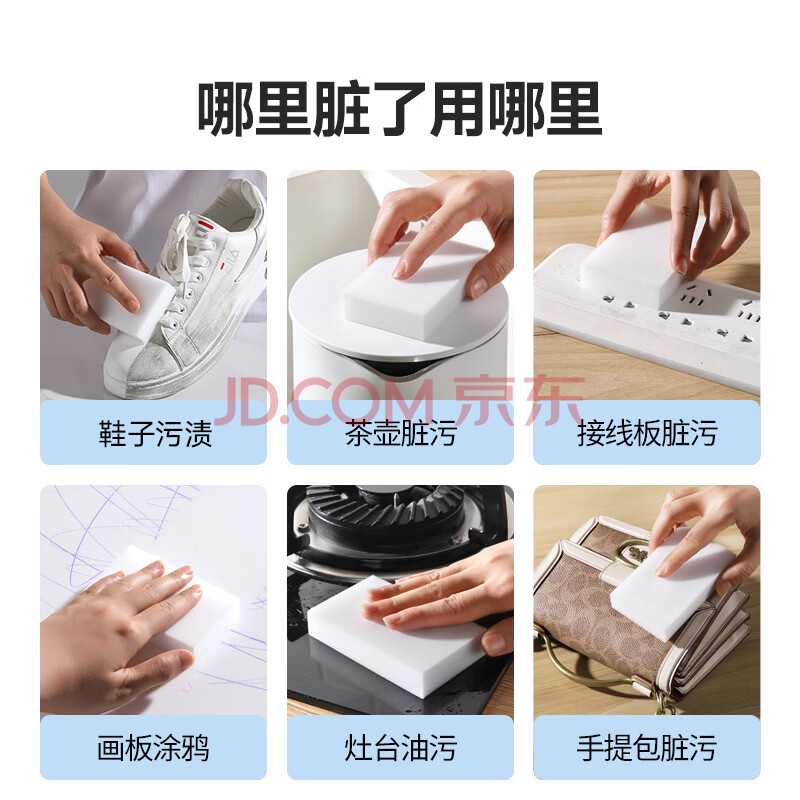 哪里脏了用哪里

鞋子污渍

茶壶脏污

接线板脏污

JD.COM 京东

画板涂鸦

灶台油污

手提包脏污