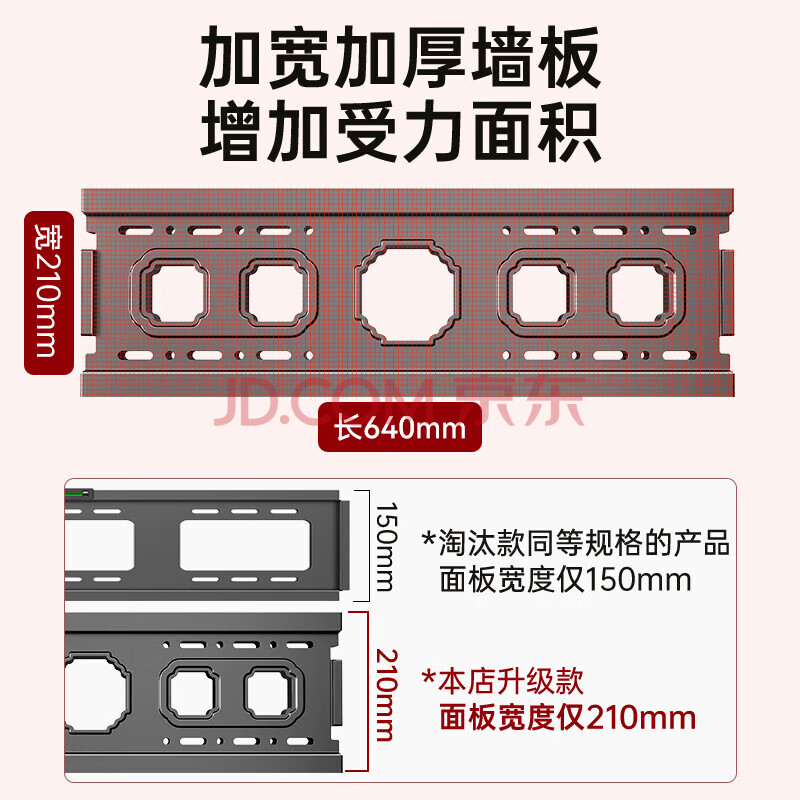 加宽加厚墙板
增加受力面积

宽210mm

JD.COM 京东

长640mm

150mm

*淘汰款同等规格的产品
面板宽度仅150mm

210mm

*本店升级款
面板宽度仅210mm