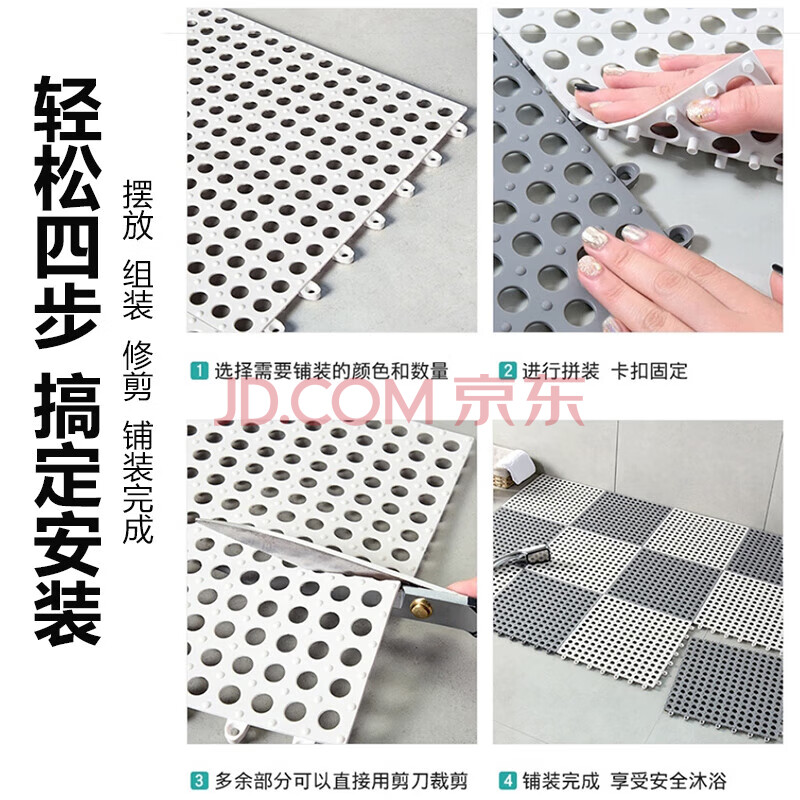 轻松四步 搞定安装

摆放 组装 修剪 铺装完成

1 选择需要铺装的颜色和数量

2 进行拼装 卡扣固定

JD.COM 京东

3 多余部分可以直接用剪刀裁剪

4 铺装完成 享受安全沐浴