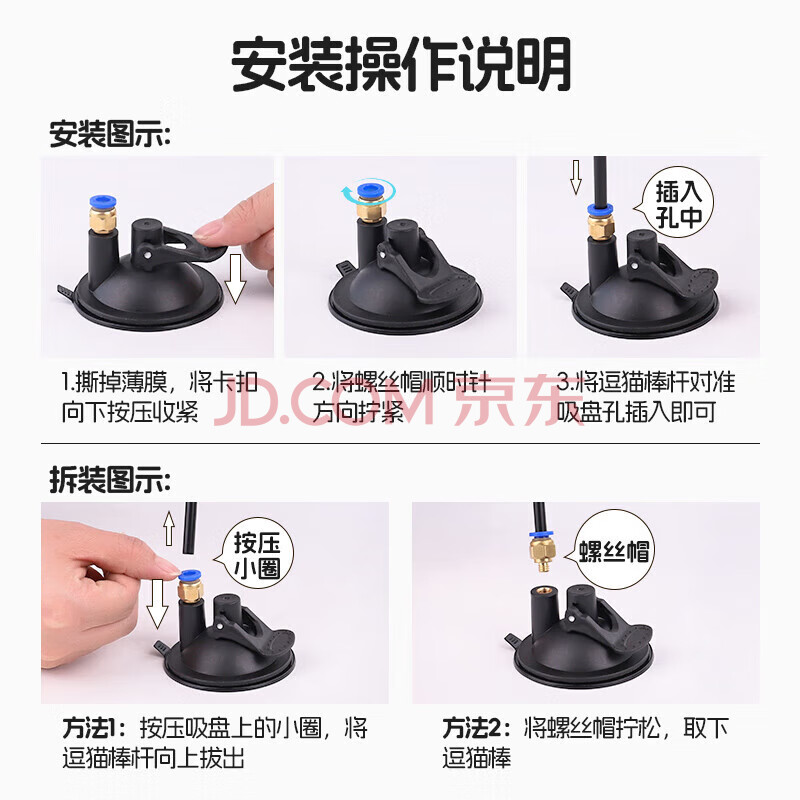 安装操作说明

安装图示:

插入孔中

1.撕掉薄膜，将卡扣向下按压收紧

2.将螺丝帽顺时针方向拧紧

3.将逗猫棒杆对准吸盘孔插入即可

JD.COM 京东

拆装图示:

按压小圈

螺丝帽

方法1：按压吸盘上的小圈，将逗猫棒杆向上拔出

方法2：将螺丝帽拧松，取下逗猫棒