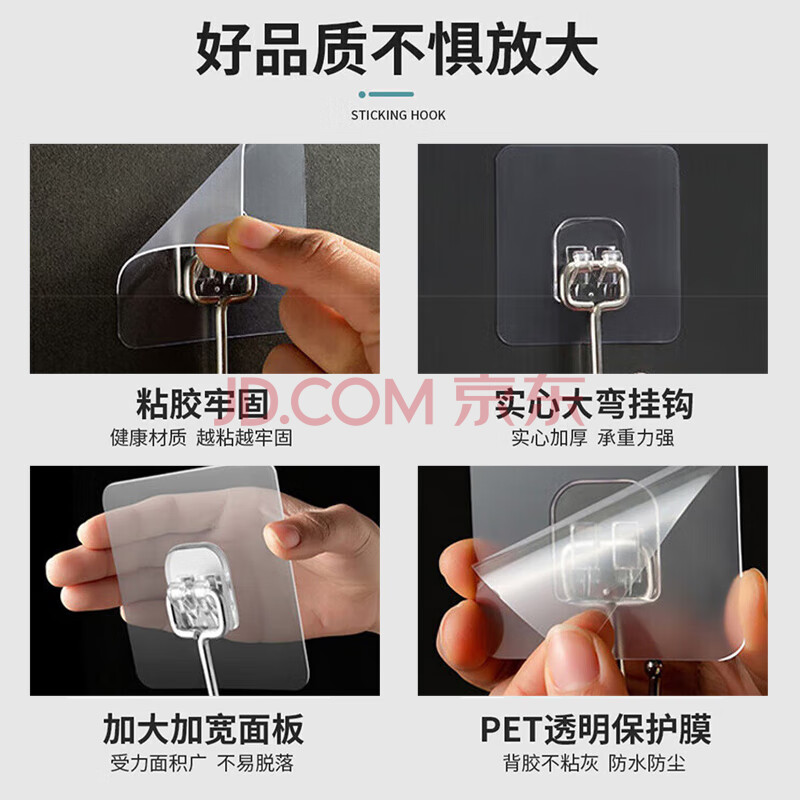 好品质不惧放大

STICKING HOOK

粘胶牢固
健康材质 越粘越牢固

JD.COM 京东

实心大弯挂钩
实心加厚 承重力强

加大加宽面板
受力面积广 不易脱落

PET透明保护膜
背胶不粘灰 防水防尘