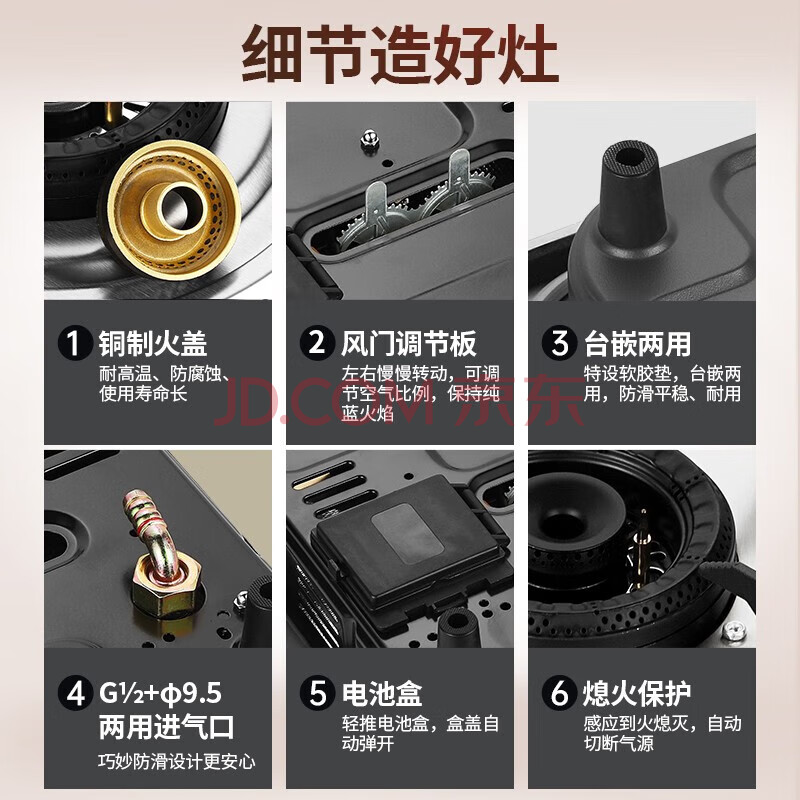 细节造好灶

1 铜制火盖
耐高温、防腐蚀、使用寿命长

2 风门调节板
左右慢慢转动，可调节空气比例，保持纯蓝火焰

3 台嵌两用
特设软胶垫，台嵌两用，防滑平稳、耐用

JD.COM 京东

4 G½+φ9.5 两用进气口
巧妙防滑设计更安心

5 电池盒
轻推电池盒，盒盖自动弹开

6 熄火保护
感应到火熄灭，自动切断气源